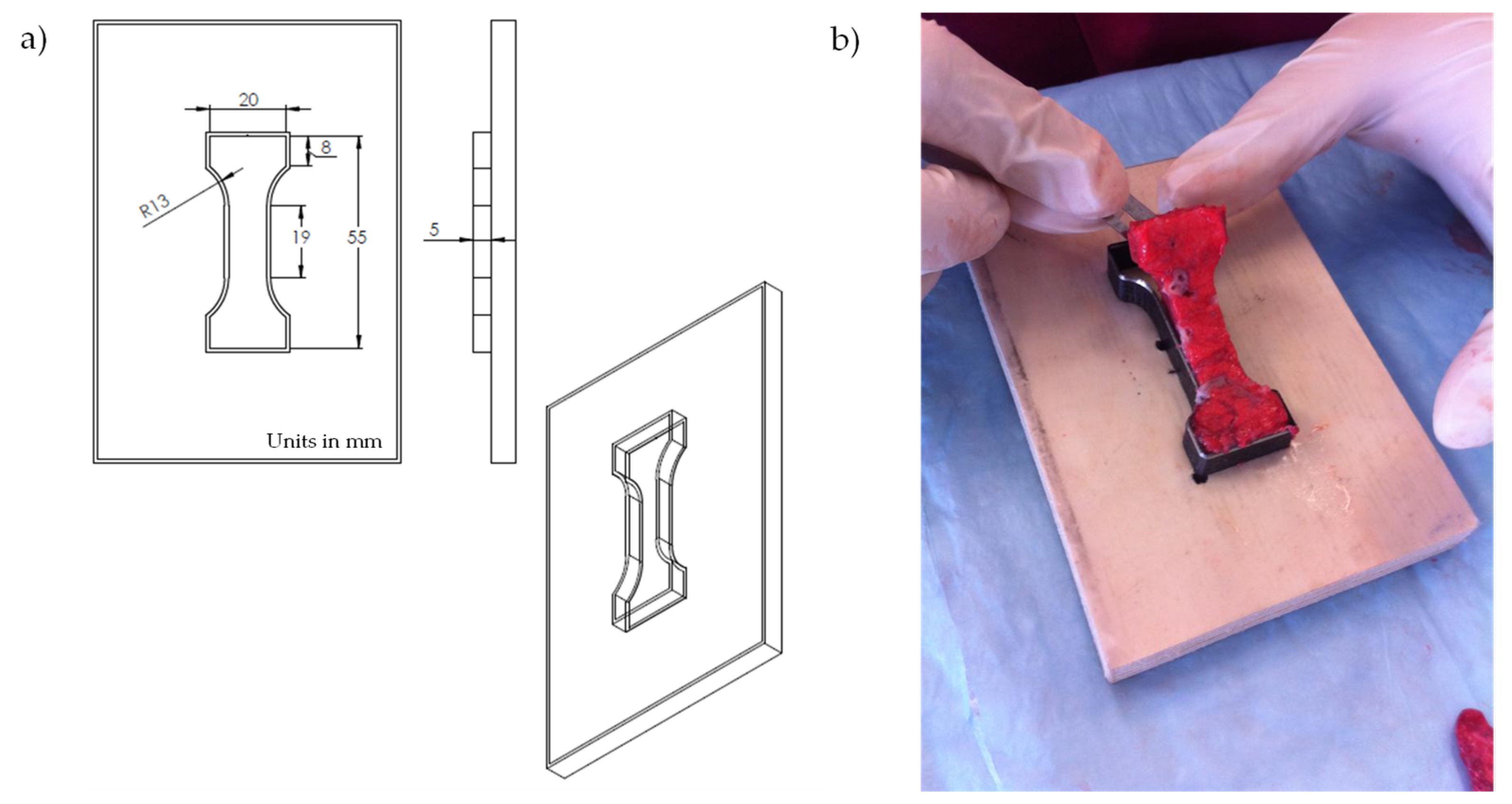 a)

20

8

R13

19

55

5

Units in mm

b)