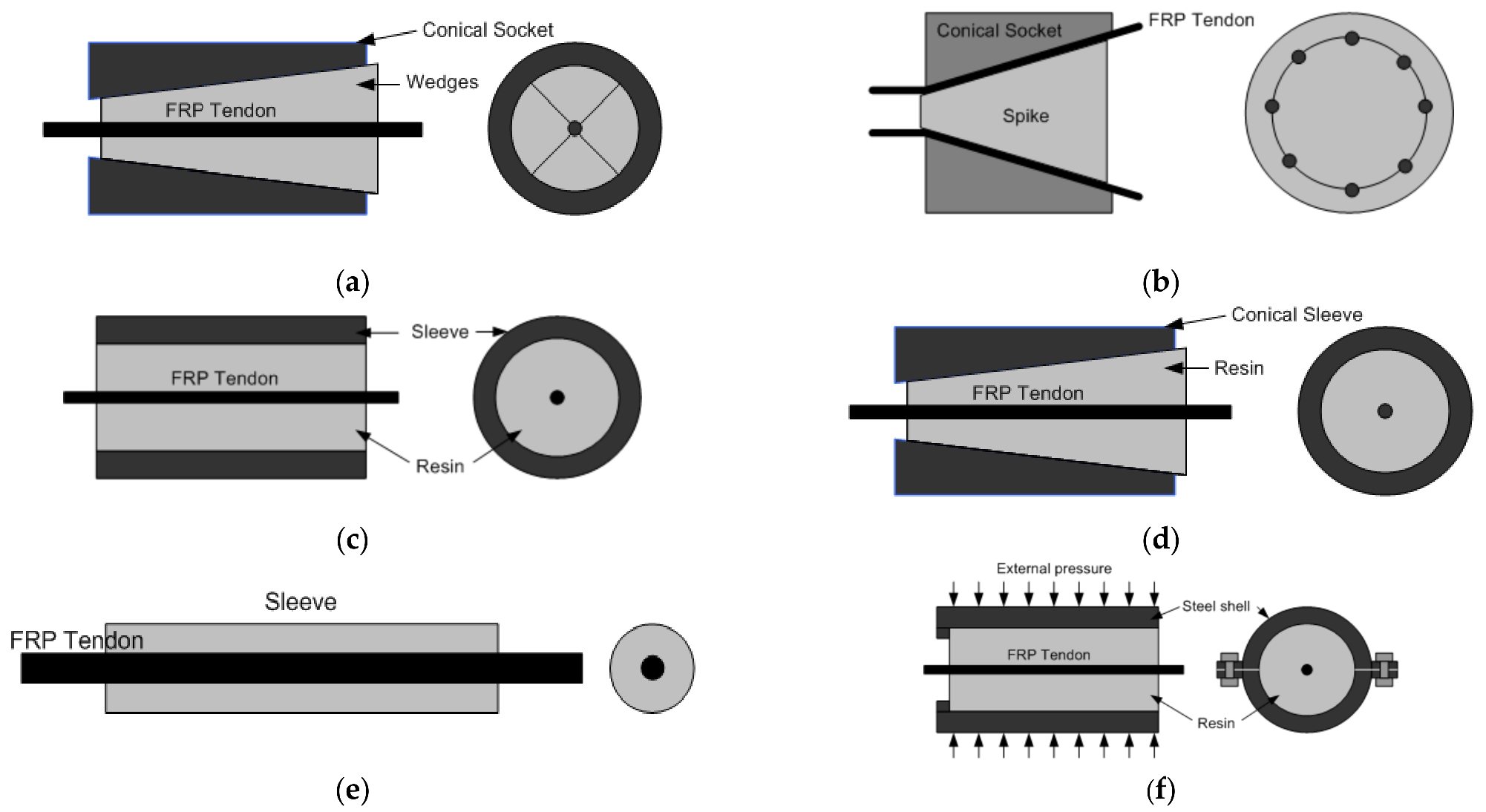 Conical Socket
Wedges
FRP Tendon

(a)

Conical Socket
FRP Tendon
Spike

(b)

Sleeve
FRP Tendon
Resin

(c)

Conical Sleeve
Resin
FRP Tendon

(d)

Sleeve
FRP Tendon

(e)

External pressure
Steel shell
FRP Tendon
Resin

(f)