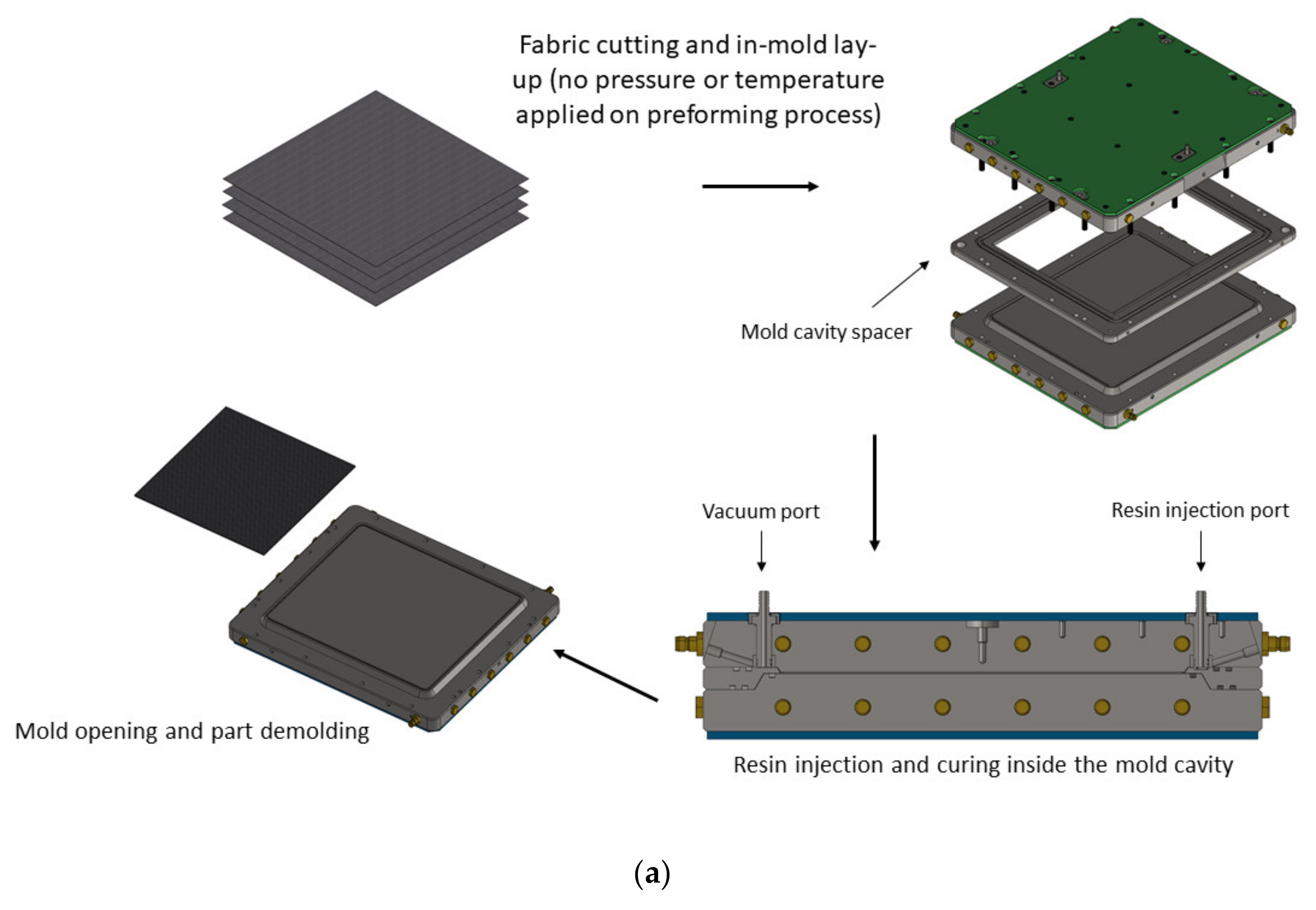 Fabric cutting and in-mold lay-up (no pressure or temperature applied on preforming process)

Mold cavity spacer

Vacuum port

Resin injection port

Mold opening and part demolding

Resin injection and curing inside the mold cavity

(a)