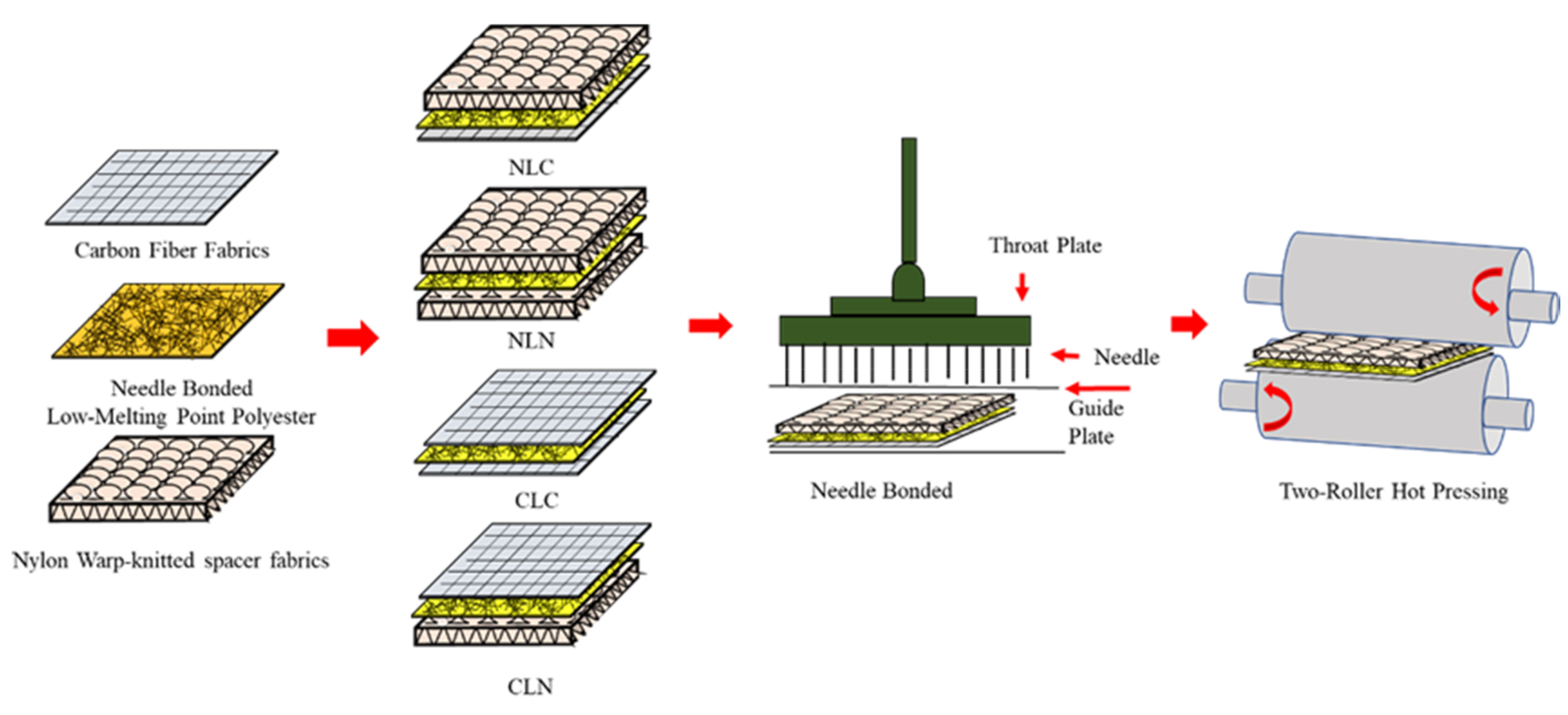 Carbon Fiber Fabrics

Needle Bonded
Low-Melting Point Polyester

Nylon Warp-knitted spacer fabrics

NLC

NLN

CLC

CLN

Throat Plate

Needle

Guide
Plate

Needle Bonded

Two-Roller Hot Pressing