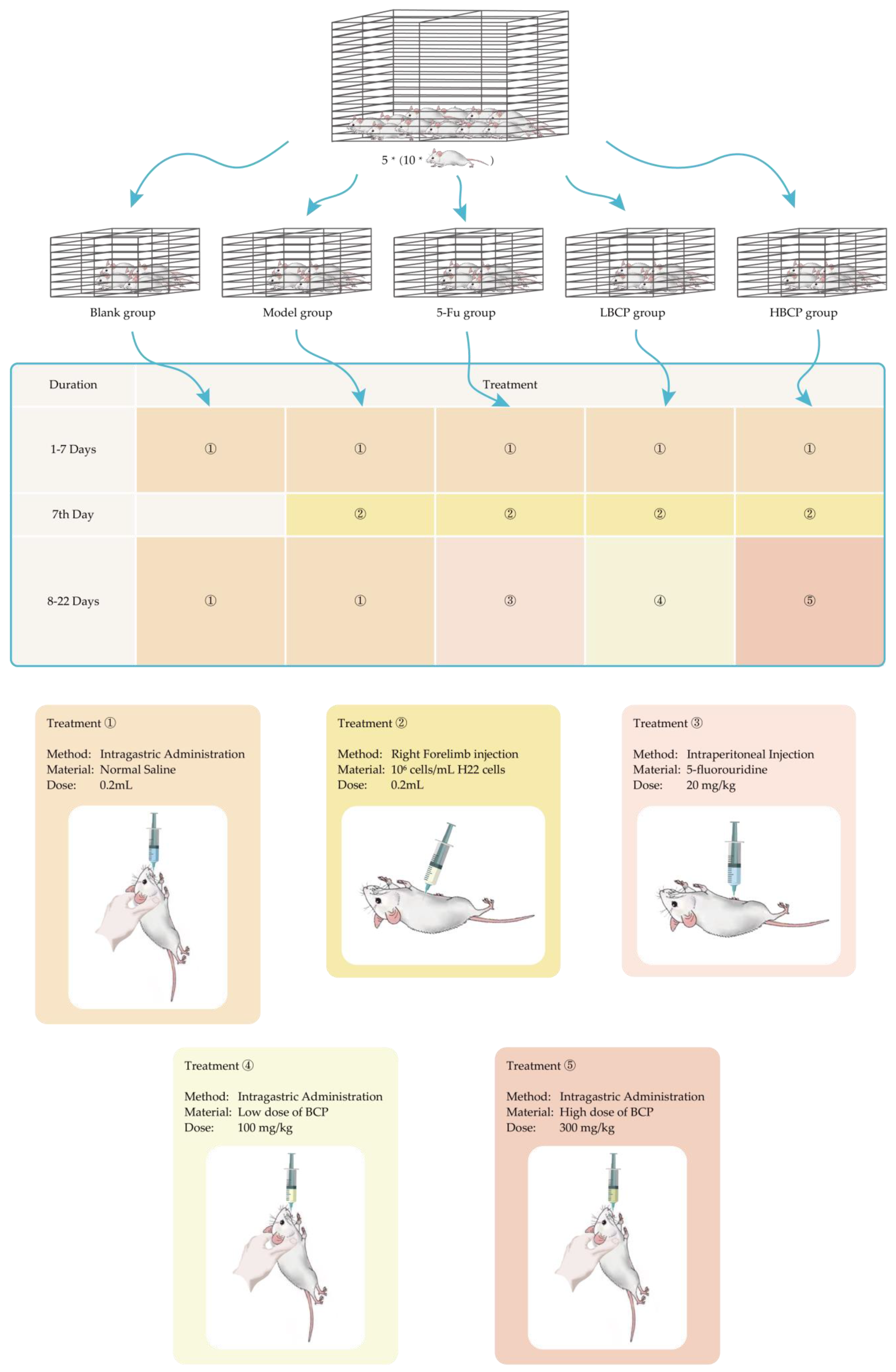 5 * (10 * )

Blank group

Model group

5-Fu group

LBCP group

HBCP group

| Duration | Treatment | | | | |
|---|---|---|---|---|---|
| 1-7 Days | ① | ① | ① | ① | ① |
| 7th Day | | ② | ② | ② | ② |
| 8-22 Days | ① | ① | ③ | ④ | ⑤ |

Treatment ①

Method: Intragastric Administration
Material: Normal Saline
Dose: 0.2mL

Treatment ②

Method: Right Forelimb injection
Material: $10^6$ cells/mL H22 cells
Dose: 0.2mL

Treatment ③

Method: Intraperitoneal Injection
Material: 5-fluorouridine
Dose: 20 mg/kg

Treatment ④

Method: Intragastric Administration
Material: Low dose of BCP
Dose: 100 mg/kg

Treatment ⑤

Method: Intragastric Administration
Material: High dose of BCP
Dose: 300 mg/kg