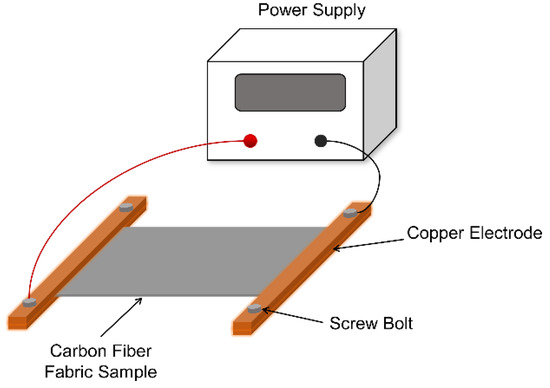 Power Supply

Copper Electrode

Screw Bolt

Carbon Fiber
Fabric Sample