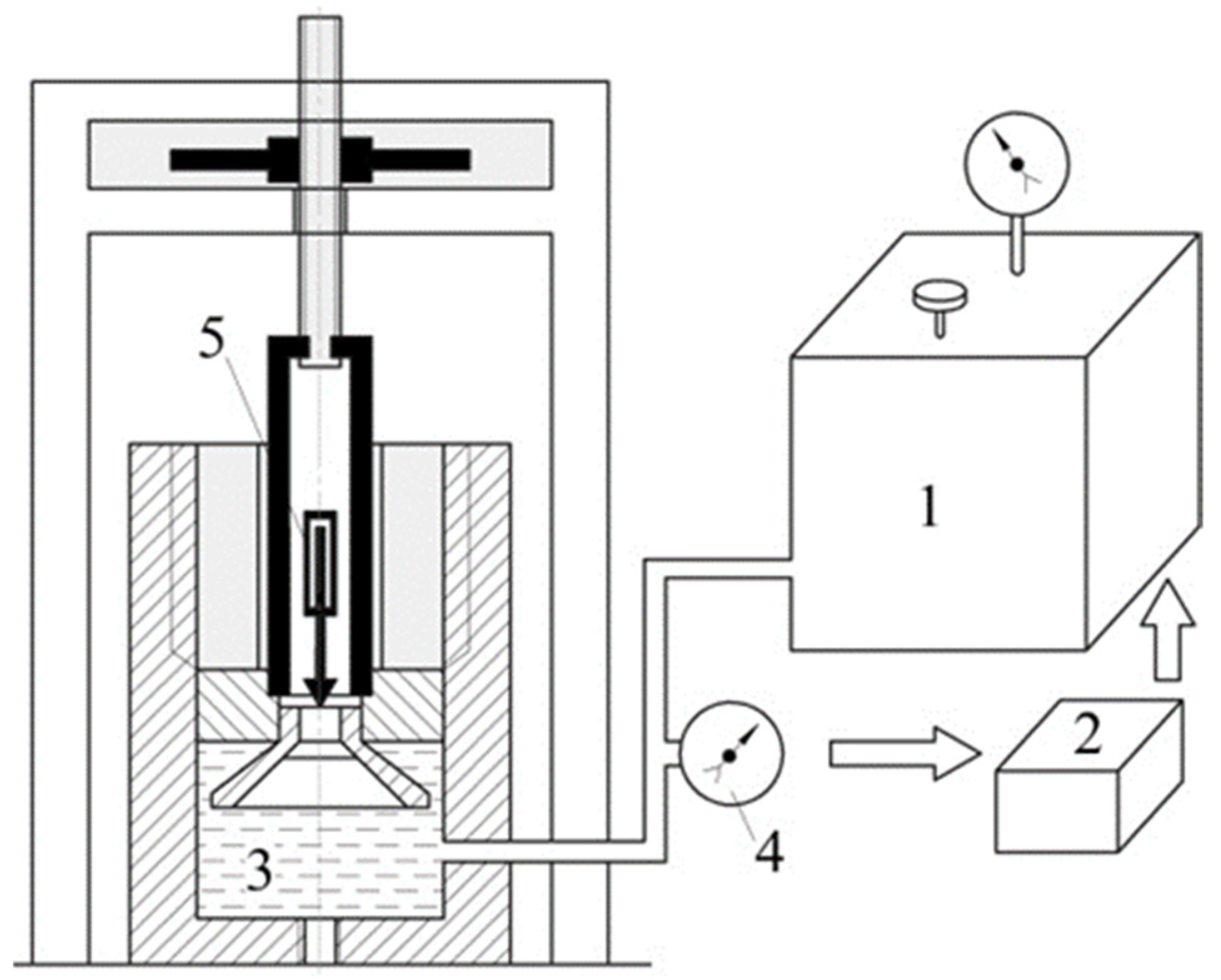 5
1
2
3
4