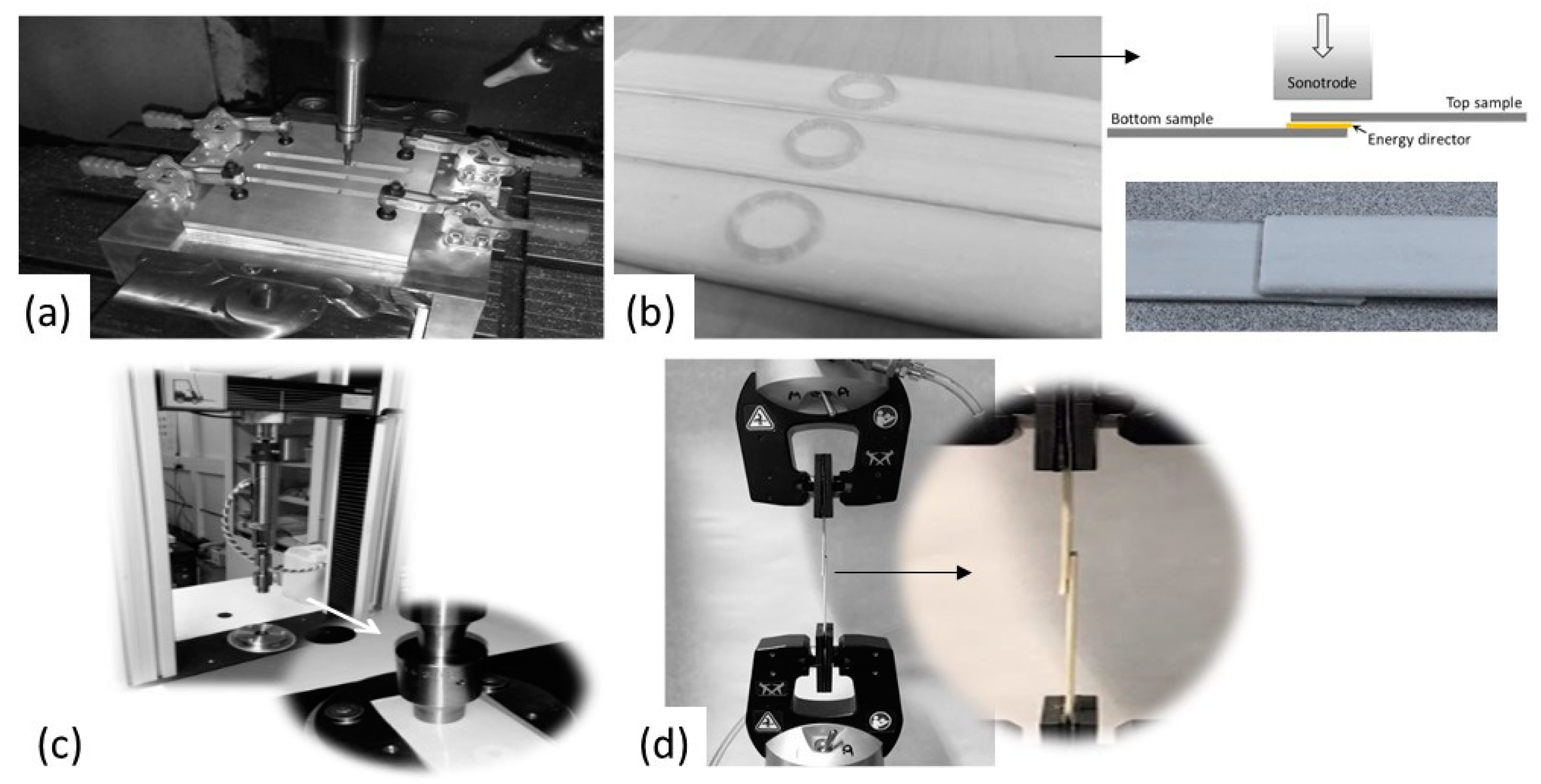 (a)

(b)

Sonotrode

Top sample

Bottom sample

Energy director

(c)

(d)