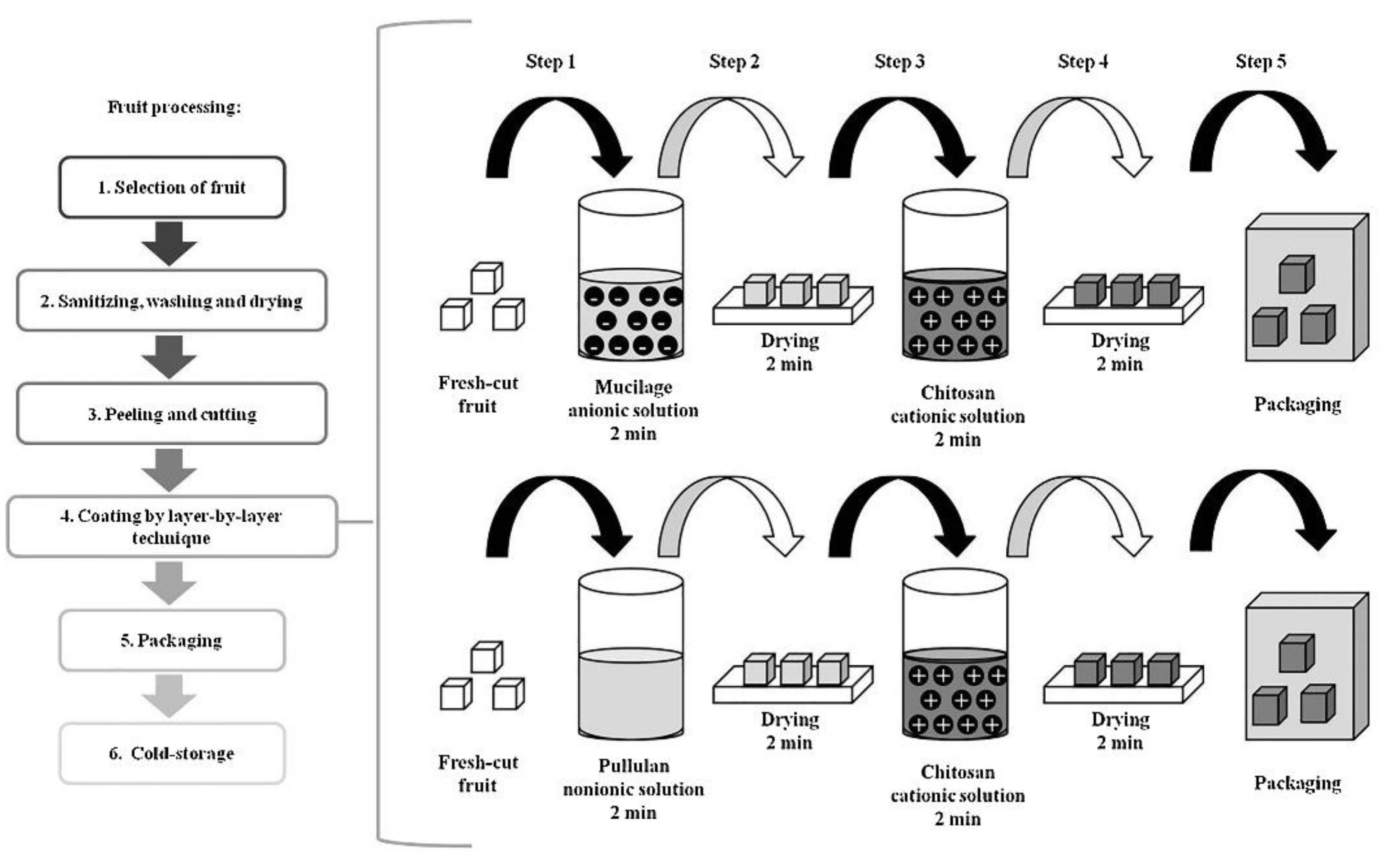 Fruit processing:

1. Selection of fruit

2. Sanitizing, washing and drying

3. Peeling and cutting

4. Coating by layer-by-layer technique

5. Packaging

6. Cold-storage

Step 1

Step 2

Step 3

Step 4

Step 5

Fresh-cut fruit

Mucilage anionic solution 2 min

Drying 2 min

Chitosan cationic solution 2 min

Drying 2 min

Packaging

Fresh-cut fruit

Pullulan nonionic solution 2 min

Drying 2 min

Chitosan cationic solution 2 min

Drying 2 min

Packaging