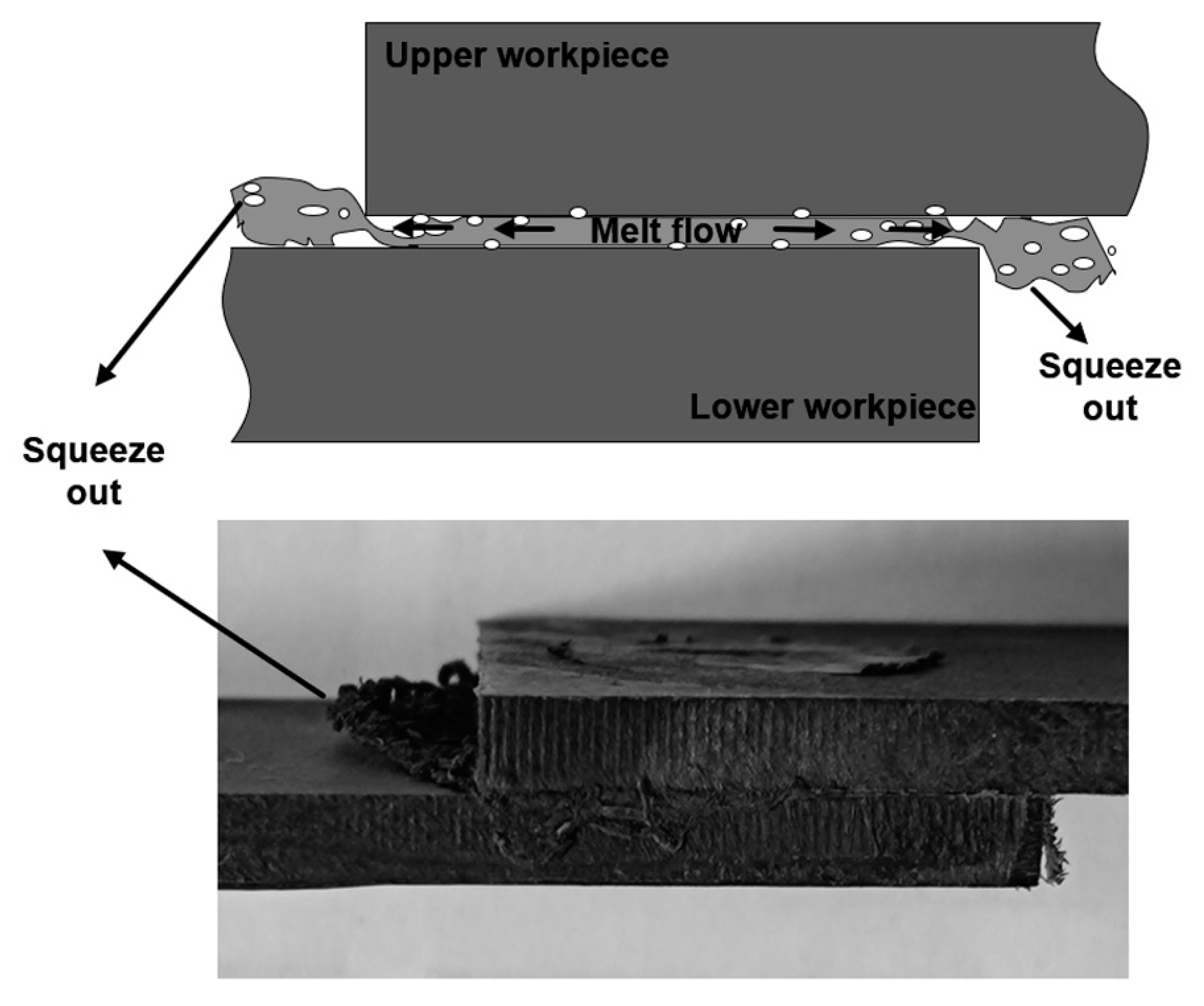 Upper workpiece

Melt flow

Lower workpiece

Squeeze out

Squeeze out