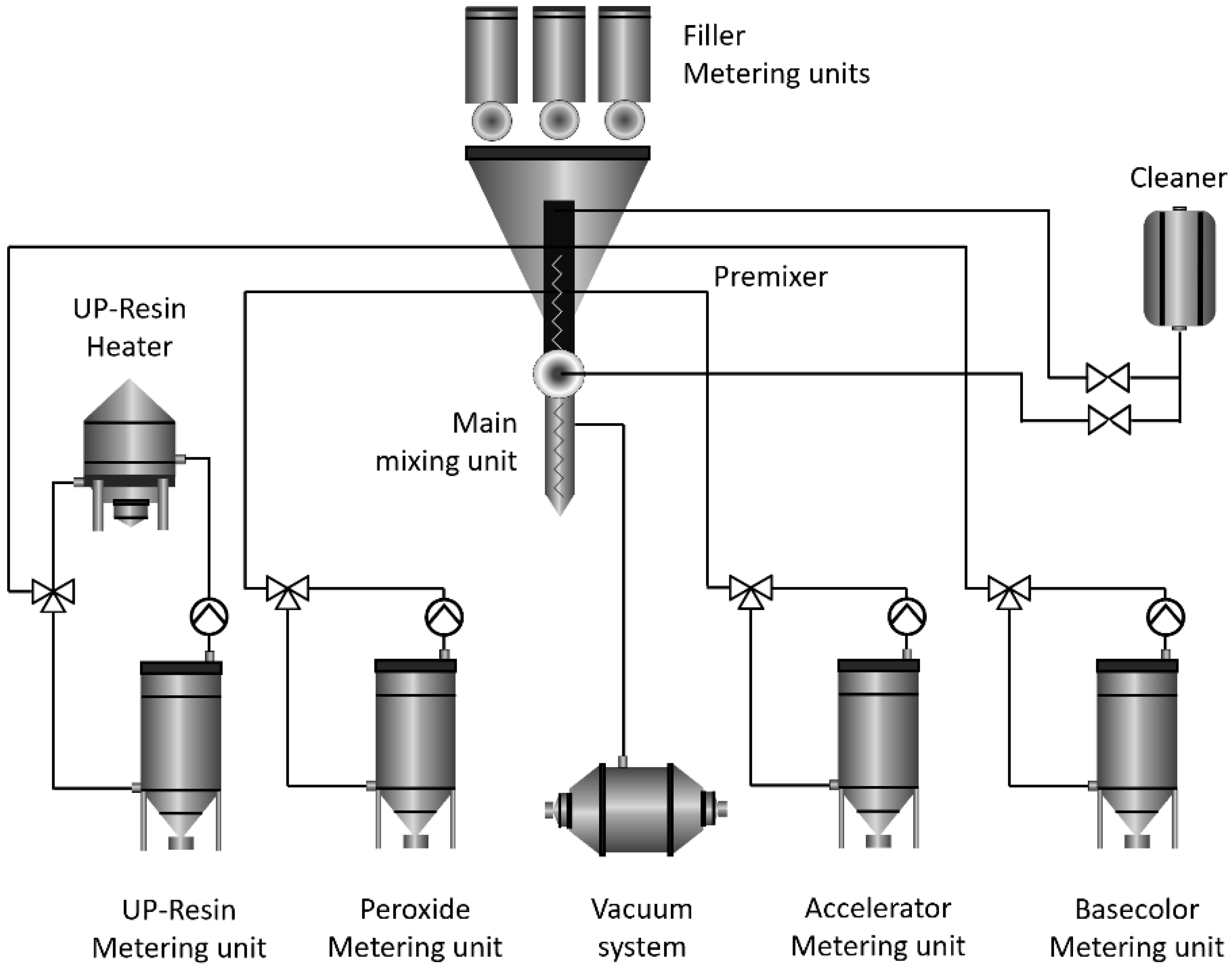 Filler
Metering units

Cleaner

Premixer

UP-Resin
Heater

Main
mixing unit

UP-Resin
Metering unit

Peroxide
Metering unit

Vacuum
system

Accelerator
Metering unit

Basecolor
Metering unit