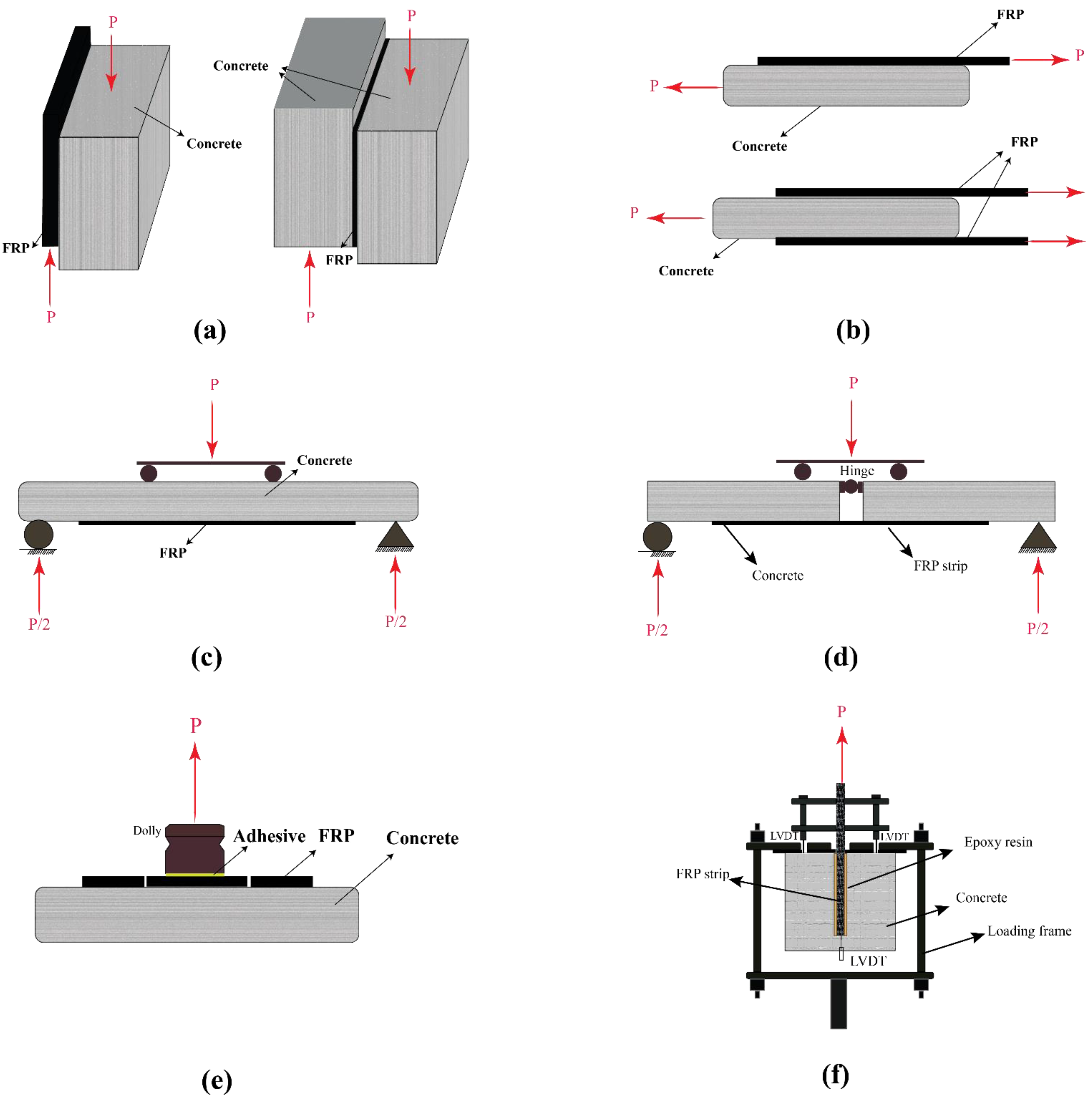 P
P
Concrete
Concrete
FRP
FRP
P
P

(a)

FRP
P
P
Concrete
FRP
P
Concrete

(b)

P
Concrete
FRP
P/2
P/2

(c)

P
Hinge
Concrete
FRP strip
P/2
P/2

(d)

P
Dolly
Adhesive
FRP
Concrete

(e)

P
LVDT
LVDT
Epoxy resin
FRP strip
Concrete
Loading frame
LVDT

(f)