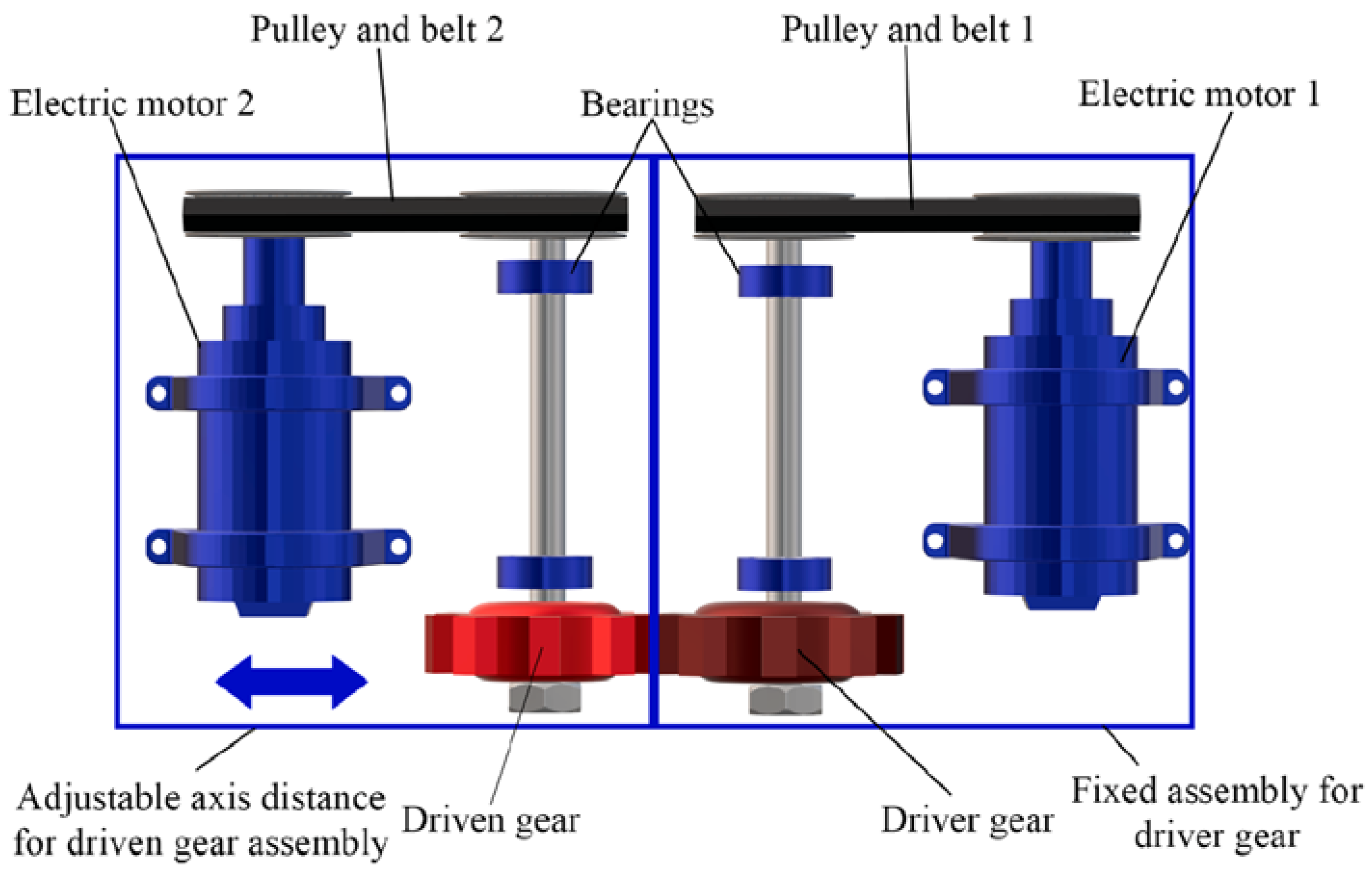 Pulley and belt 2
Pulley and belt 1
Electric motor 2
Bearings
Electric motor 1
Adjustable axis distance for driven gear assembly
Driven gear
Driver gear
Fixed assembly for driver gear