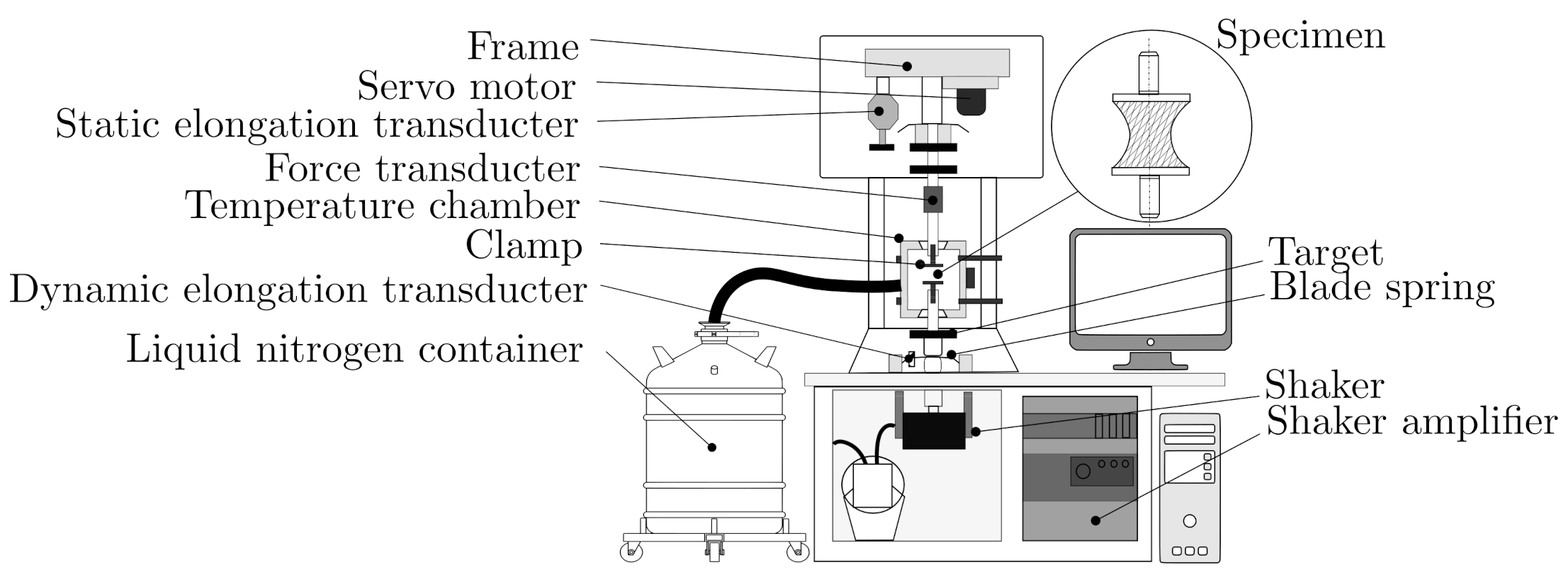 Frame
Servo motor
Static elongation transducter
Force transducter
Temperature chamber
Clamp
Dynamic elongation transducter
Liquid nitrogen container

Specimen
Target
Blade spring
Shaker
Shaker amplifier