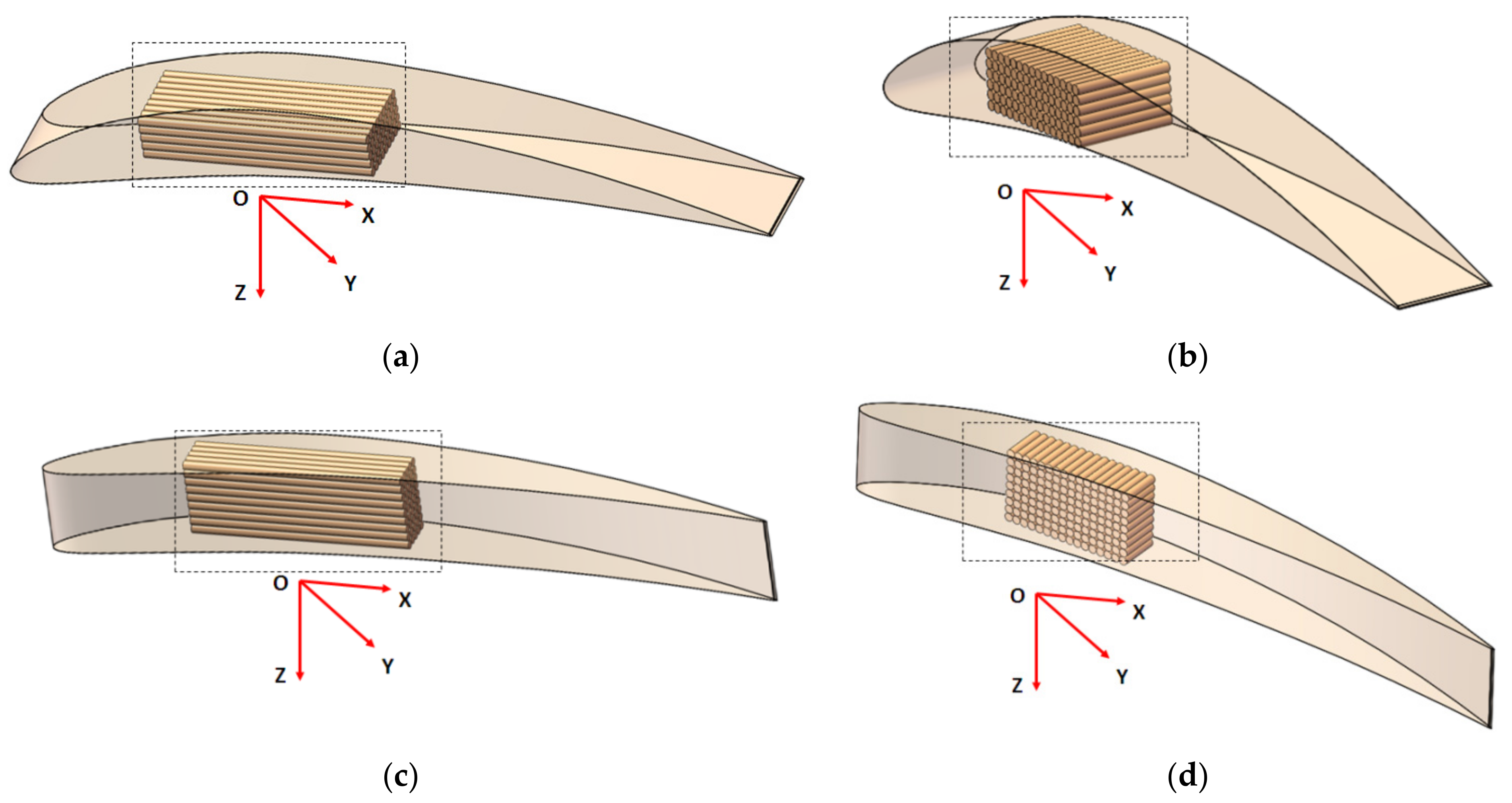 O
X
Y
Z

(a)

O
X
Y
Z

(b)

O
X
Y
Z

(c)

O
X
Y
Z

(d)