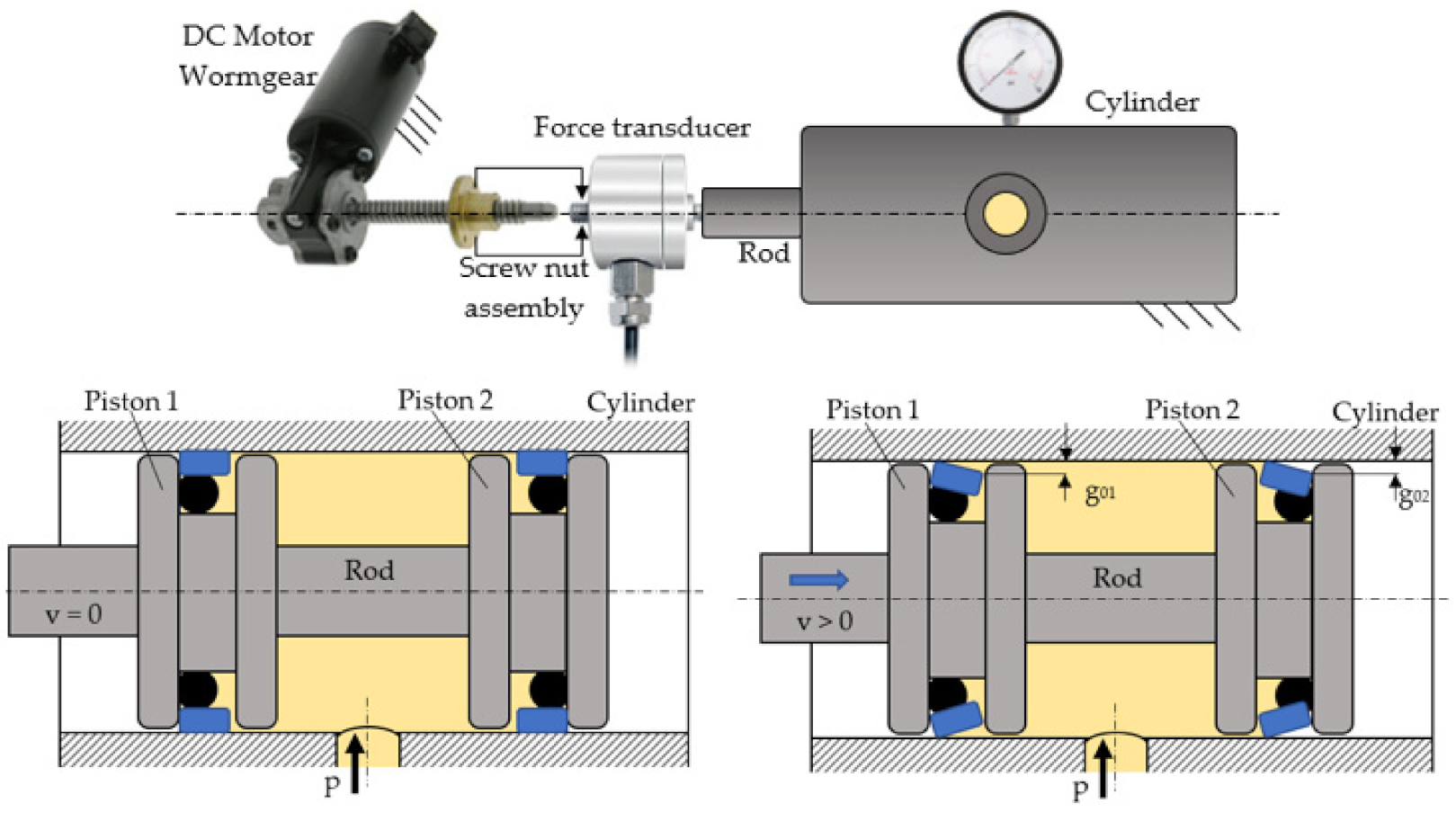 DC Motor
Wormgear

Force transducer

Cylinder

Screw nut
assembly

Rod

Piston 1

Piston 2

Cylinder

Rod

v = 0

p

Piston 1

Piston 2

Cylinder

$g_{01}$

$g_{02}$

Rod

v > 0

p