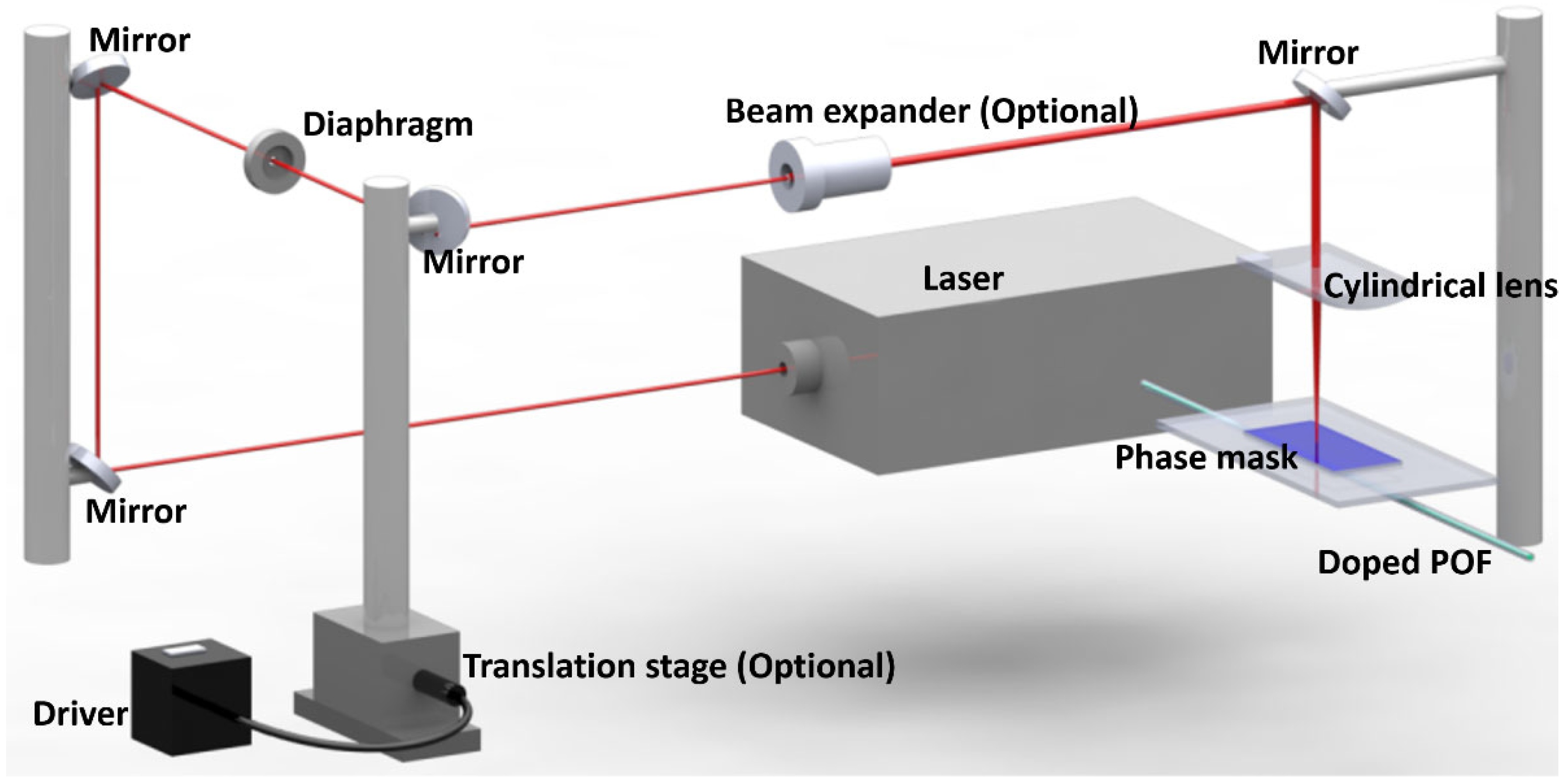 Mirror

Diaphragm

Beam expander (Optional)

Mirror

Mirror

Laser

Cylindrical lens

Phase mask

Mirror

Doped POF

Translation stage (Optional)

Driver