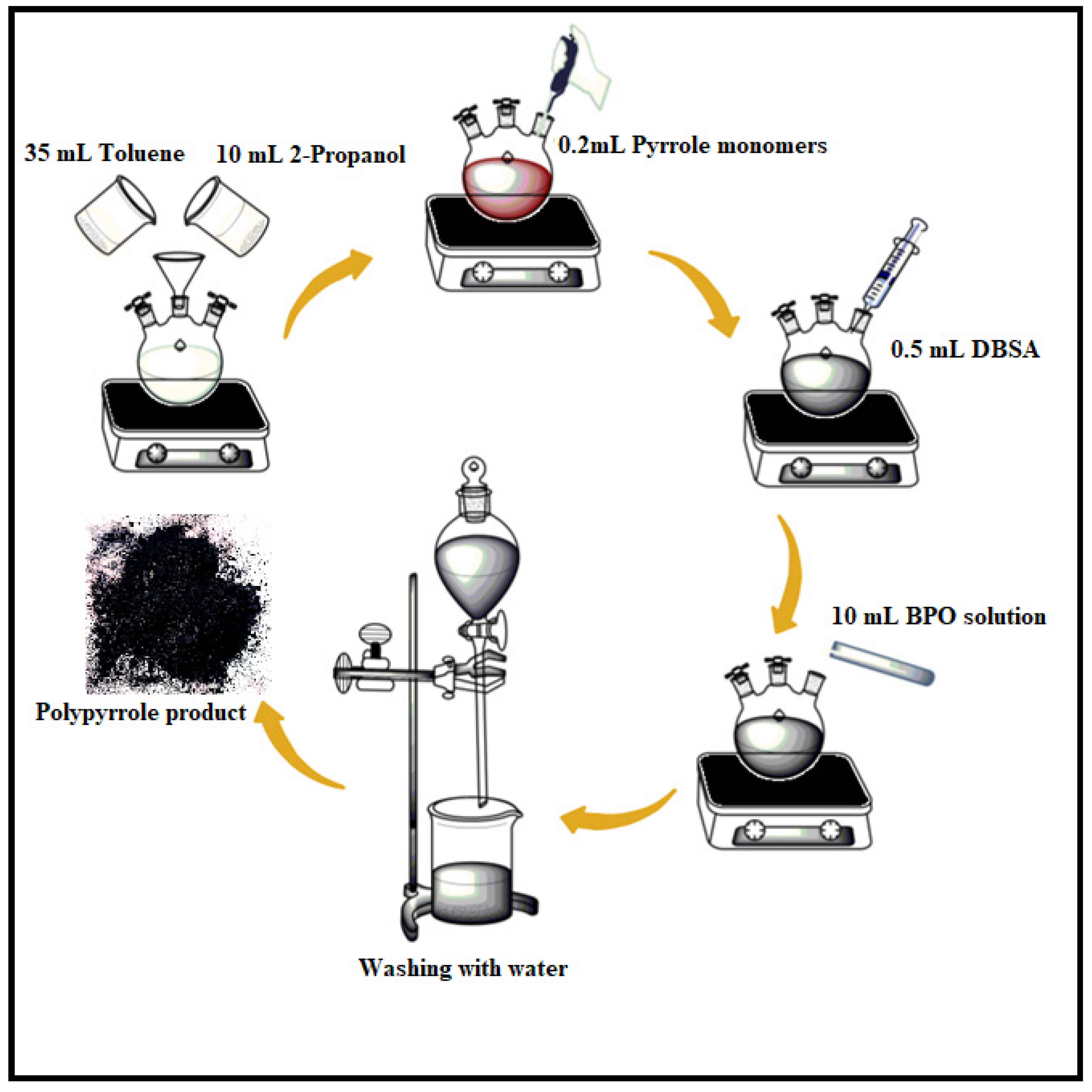 35 mL Toluene

10 mL 2-Propanol

0.2mL Pyrrole monomers

0.5 mL DBSA

10 mL BPO solution

Washing with water

Polypyrrole product