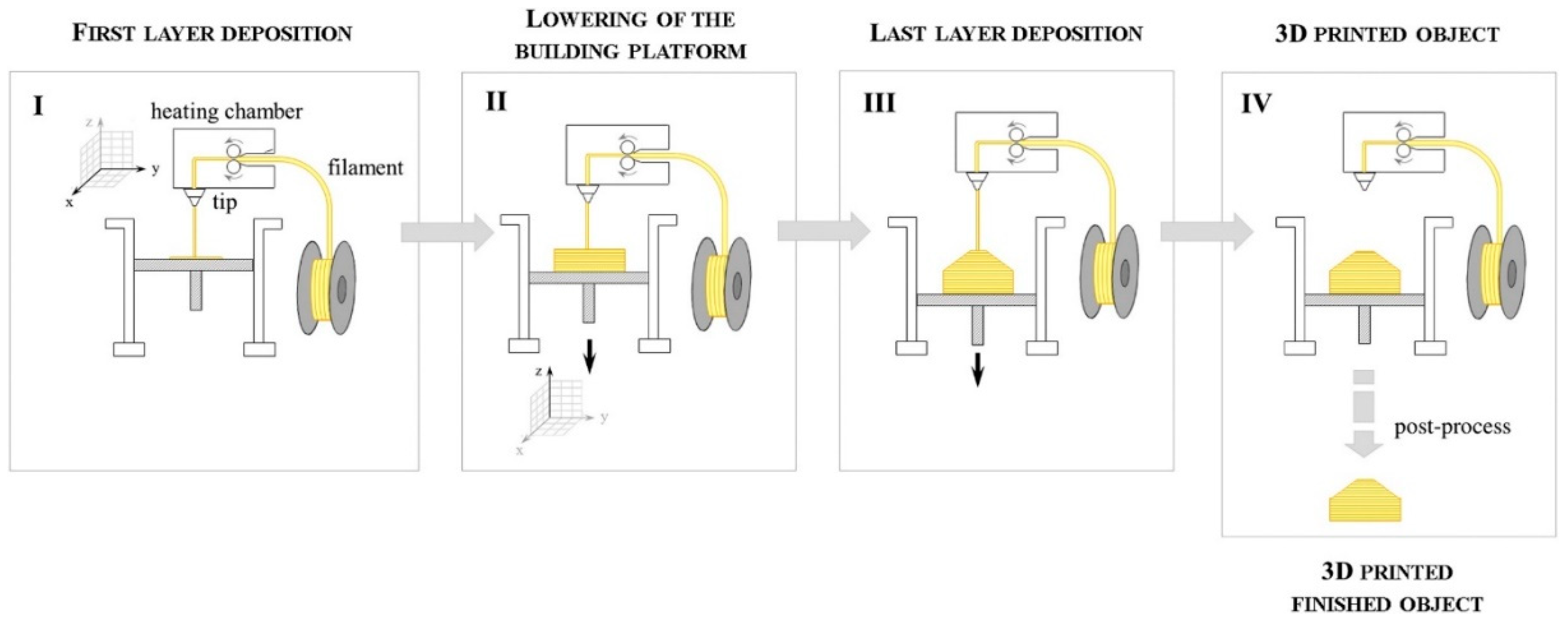 FIRST LAYER DEPOSITION

I

heating chamber

z

y

x

filament

tip

LOWERING OF THE BUILDING PLATFORM

II

z

y

x

LAST LAYER DEPOSITION

III

3D PRINTED OBJECT

IV

post-process

3D PRINTED FINISHED OBJECT