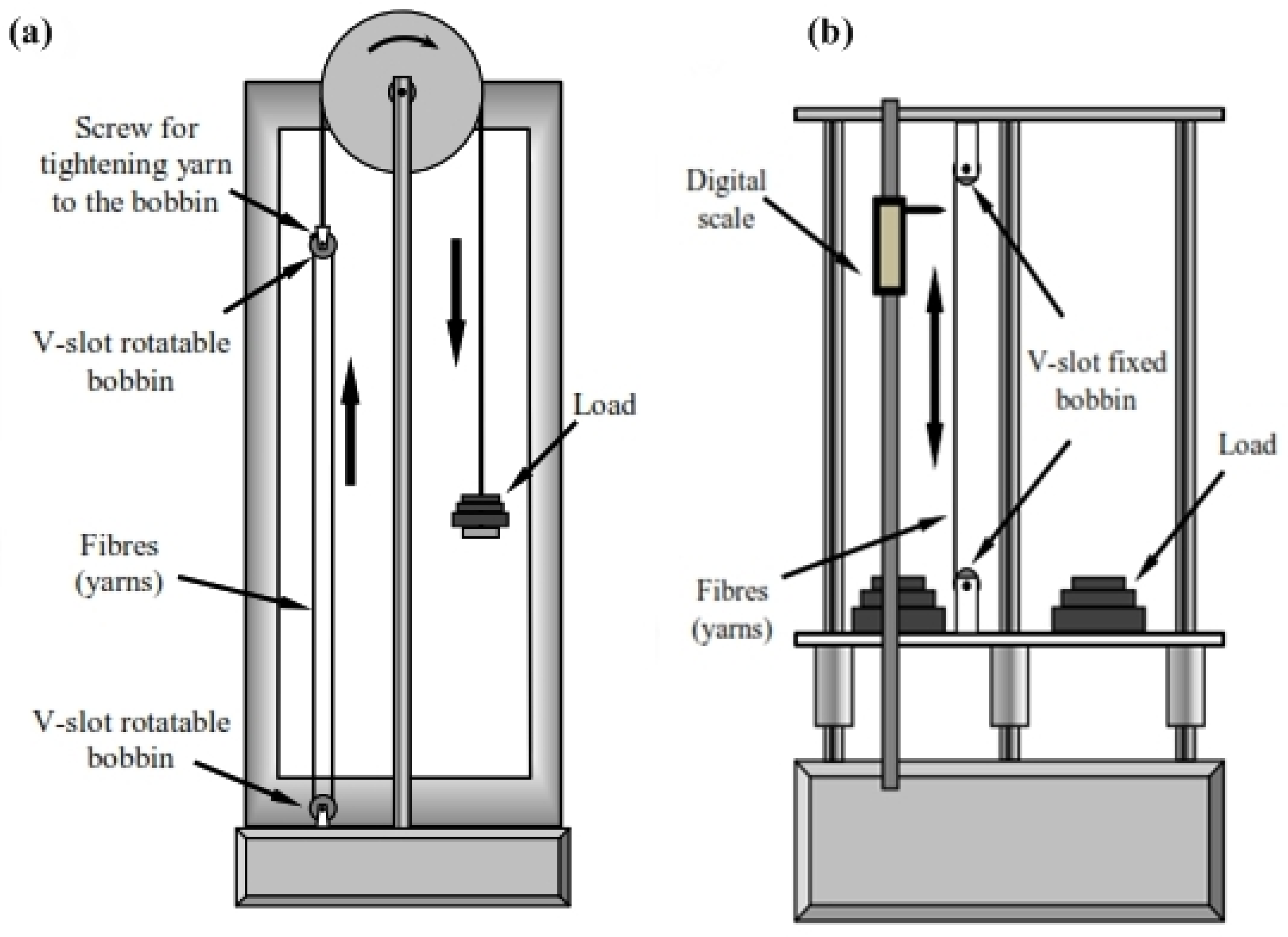 (a)

Screw for tightening yarn to the bobbin

V-slot rotatable bobbin

Load

Fibres (yarns)

V-slot rotatable bobbin

(b)

Digital scale

V-slot fixed bobbin

Load

Fibres (yarns)