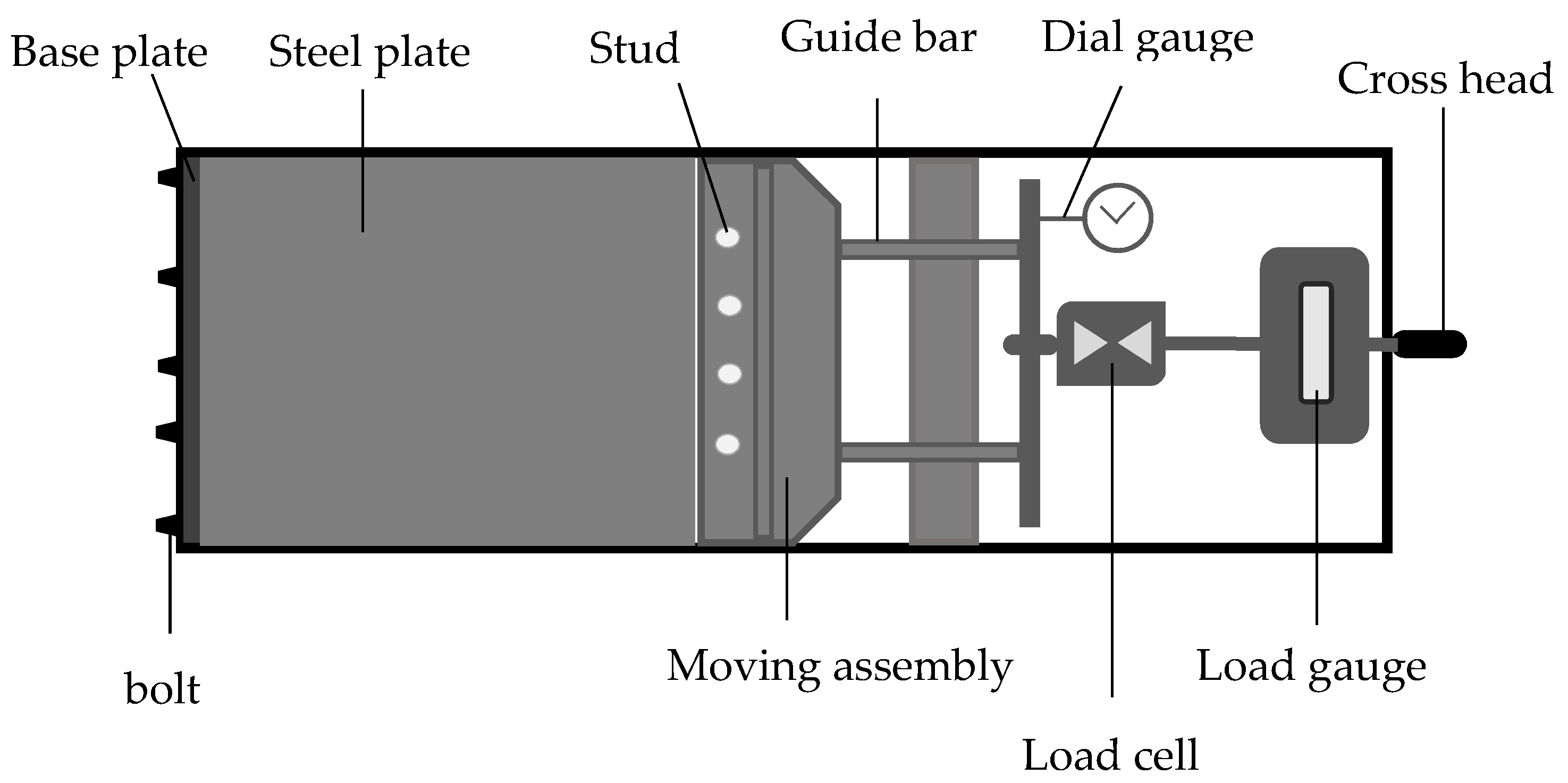 Base plate
Steel plate
Stud
Guide bar
Dial gauge
Cross head
bolt
Moving assembly
Load gauge
Load cell