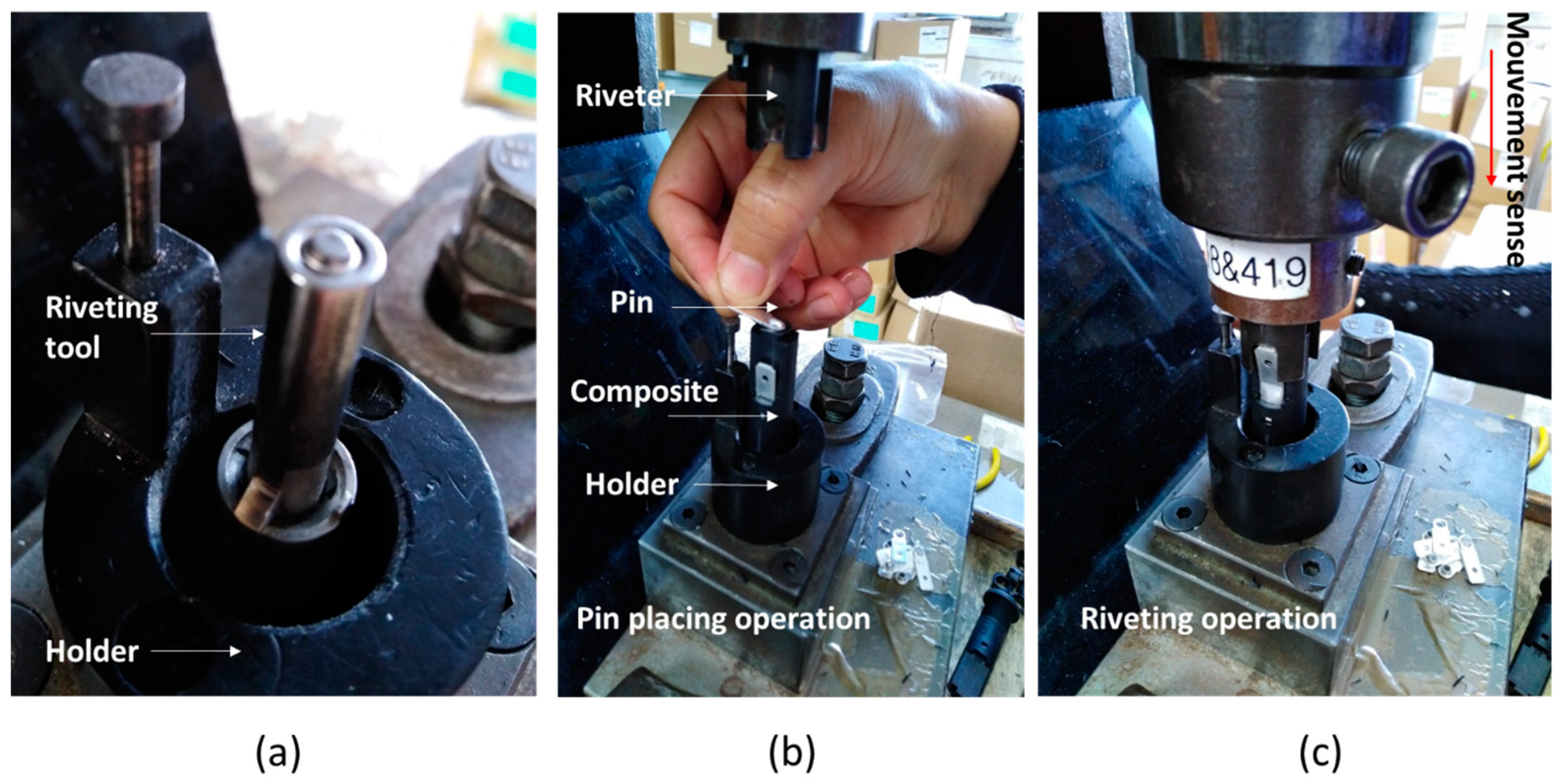 Riveting tool

Holder

(a)

Riveter

Pin

Composite

Holder

Pin placing operation

(b)

Mouvement sense

8&419

Riveting operation

(c)