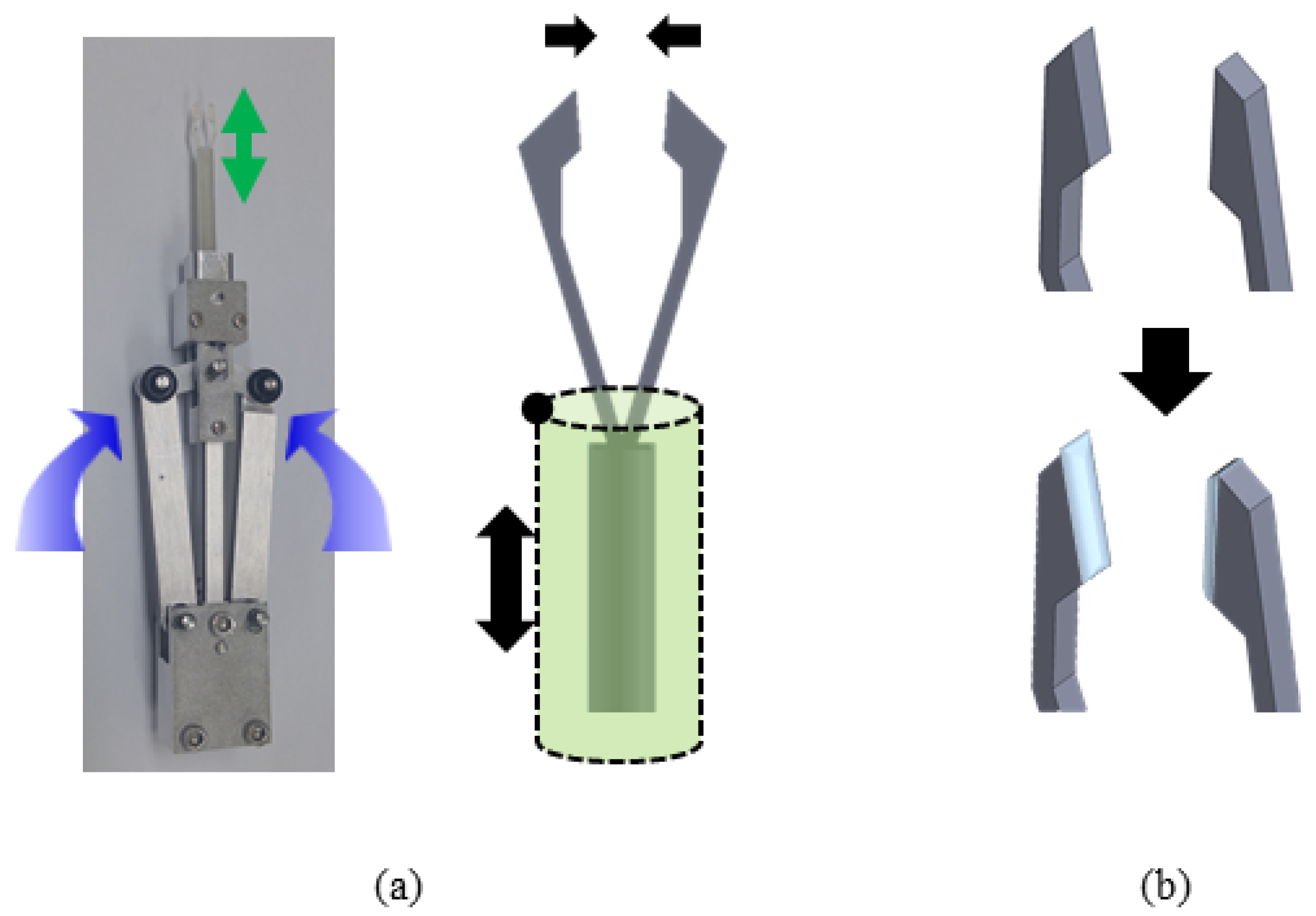 (a)

(b)