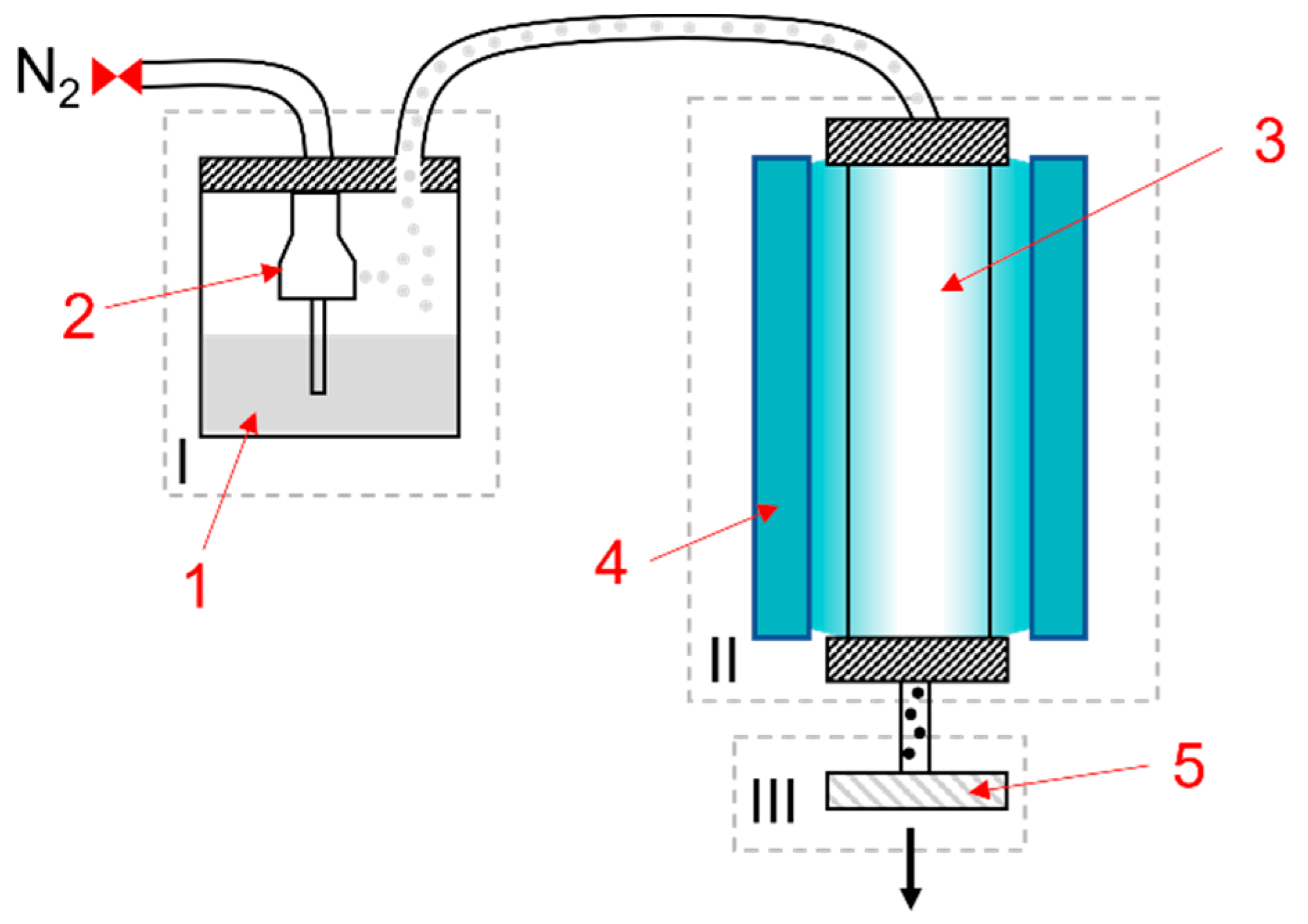 $N_2$

3

2

I

1

4

II

5

III