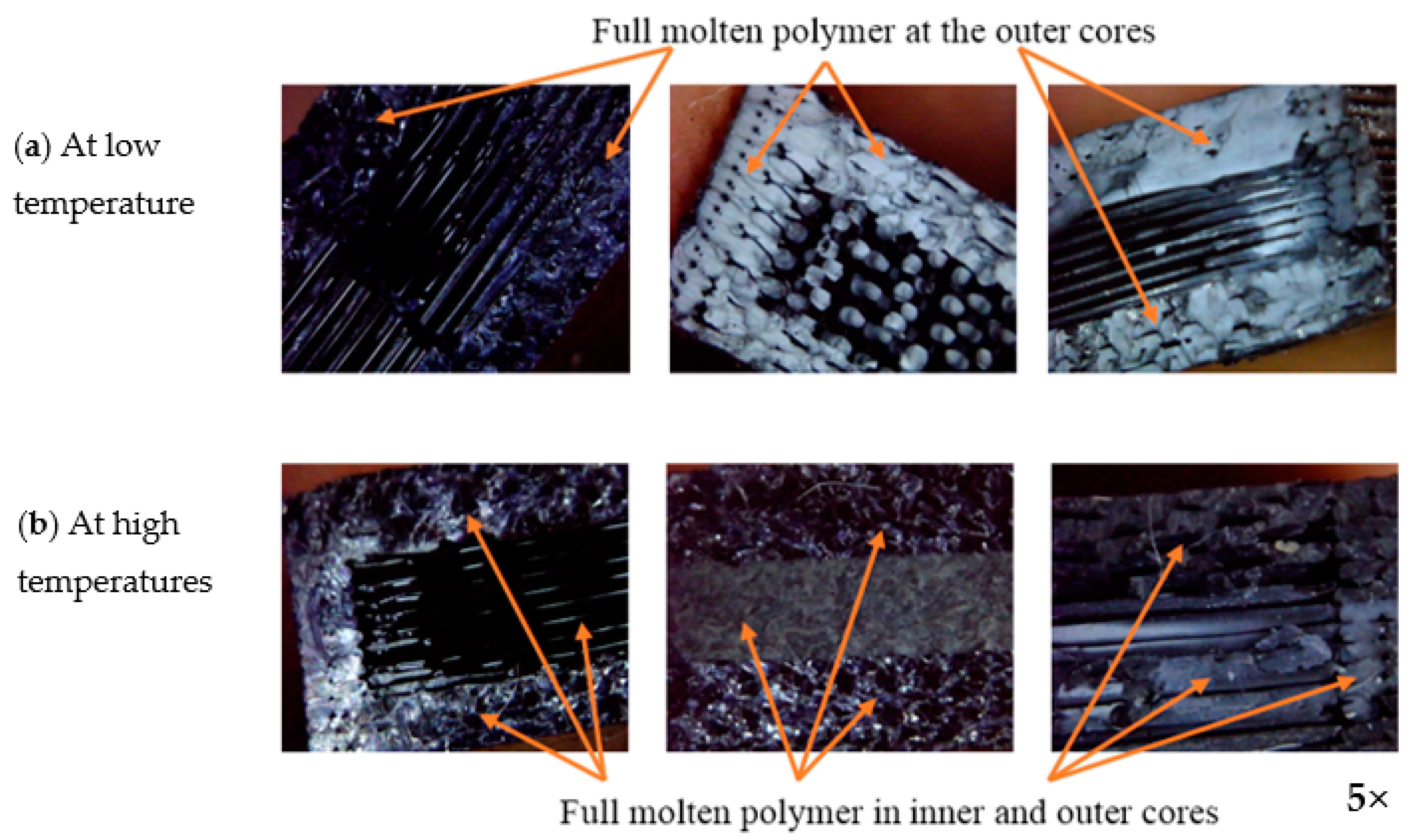 Full molten polymer at the outer cores

(a) At low temperature

(b) At high temperatures

Full molten polymer in inner and outer cores

5×