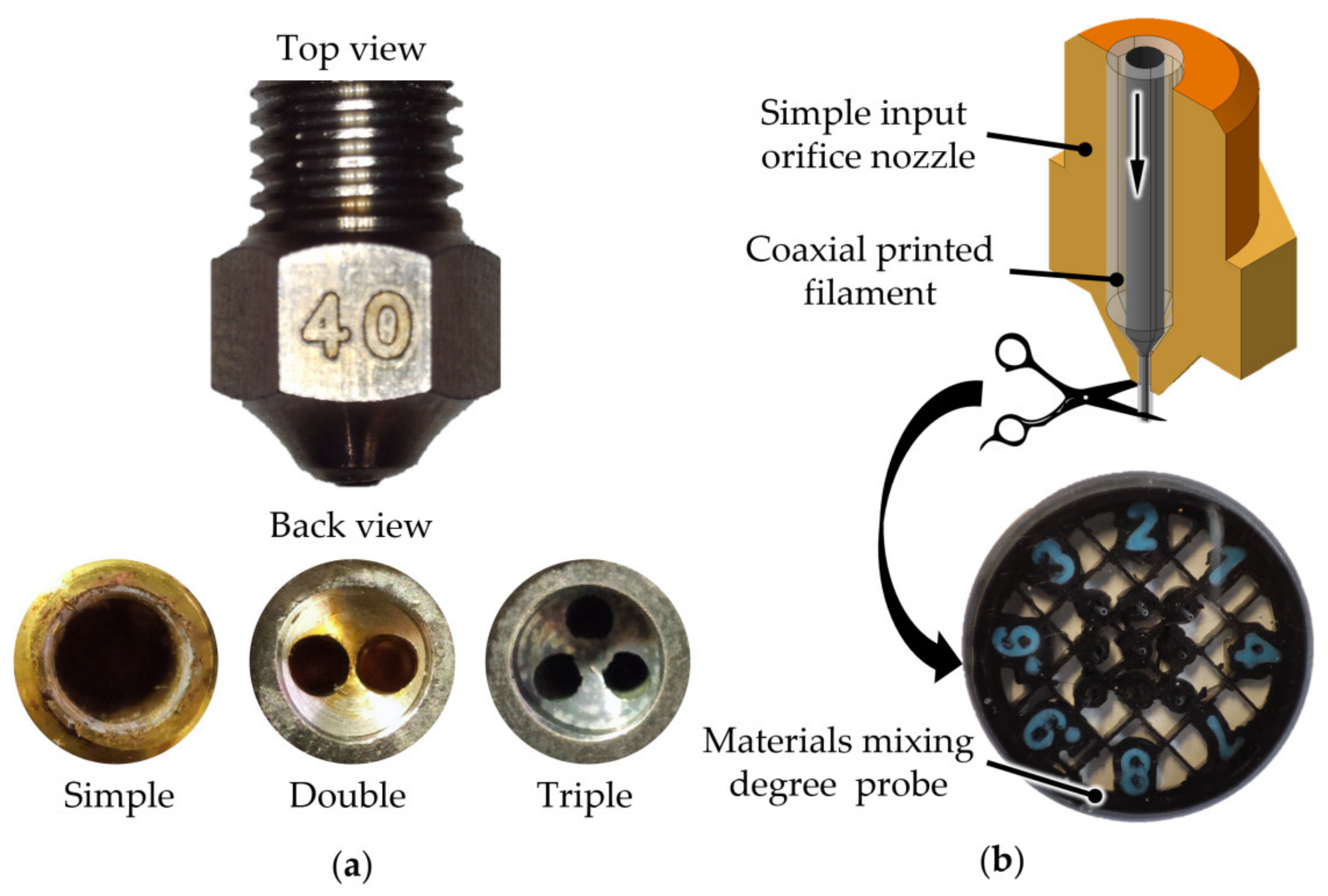 Top view

40

Back view

Simple

Double

Triple

(a)

Simple input orifice nozzle

Coaxial printed filament

2

3

1

9

4

6

7

8

Materials mixing degree probe

(b)