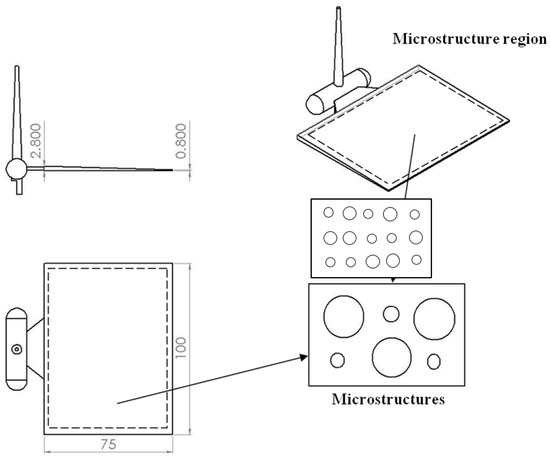 Microstructure region

2.800

0.800

100

75

Microstructures