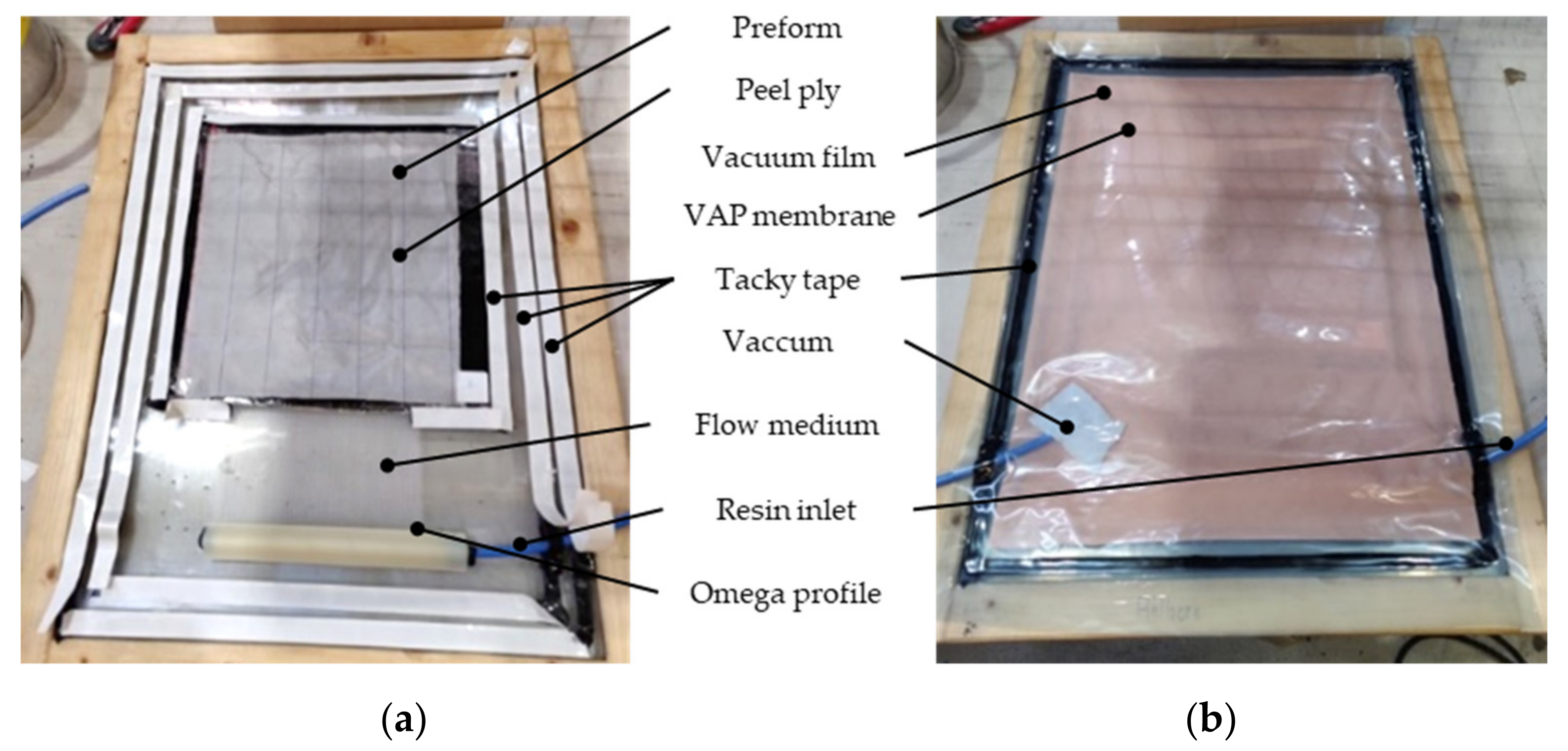 Preform
Peel ply
Vacuum film
VAP membrane
Tacky tape
Vaccum
Flow medium
Resin inlet
Omega profile

(a)

(b)