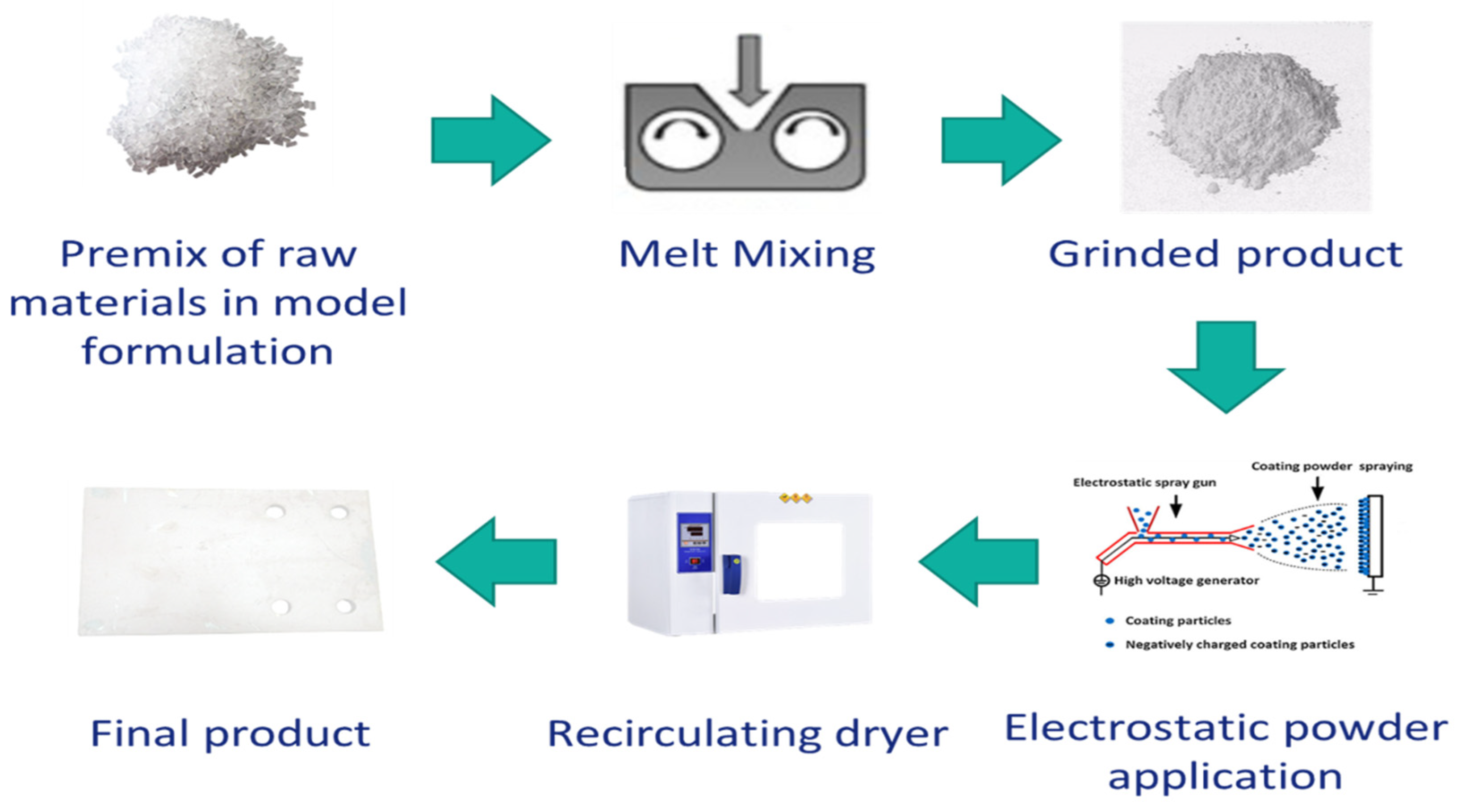 Premix of raw materials in model formulation

Melt Mixing

Grinded product

Coating powder spraying

Electrostatic spray gun

High voltage generator

Coating particles

Negatively charged coating particles

Final product

Recirculating dryer

Electrostatic powder application