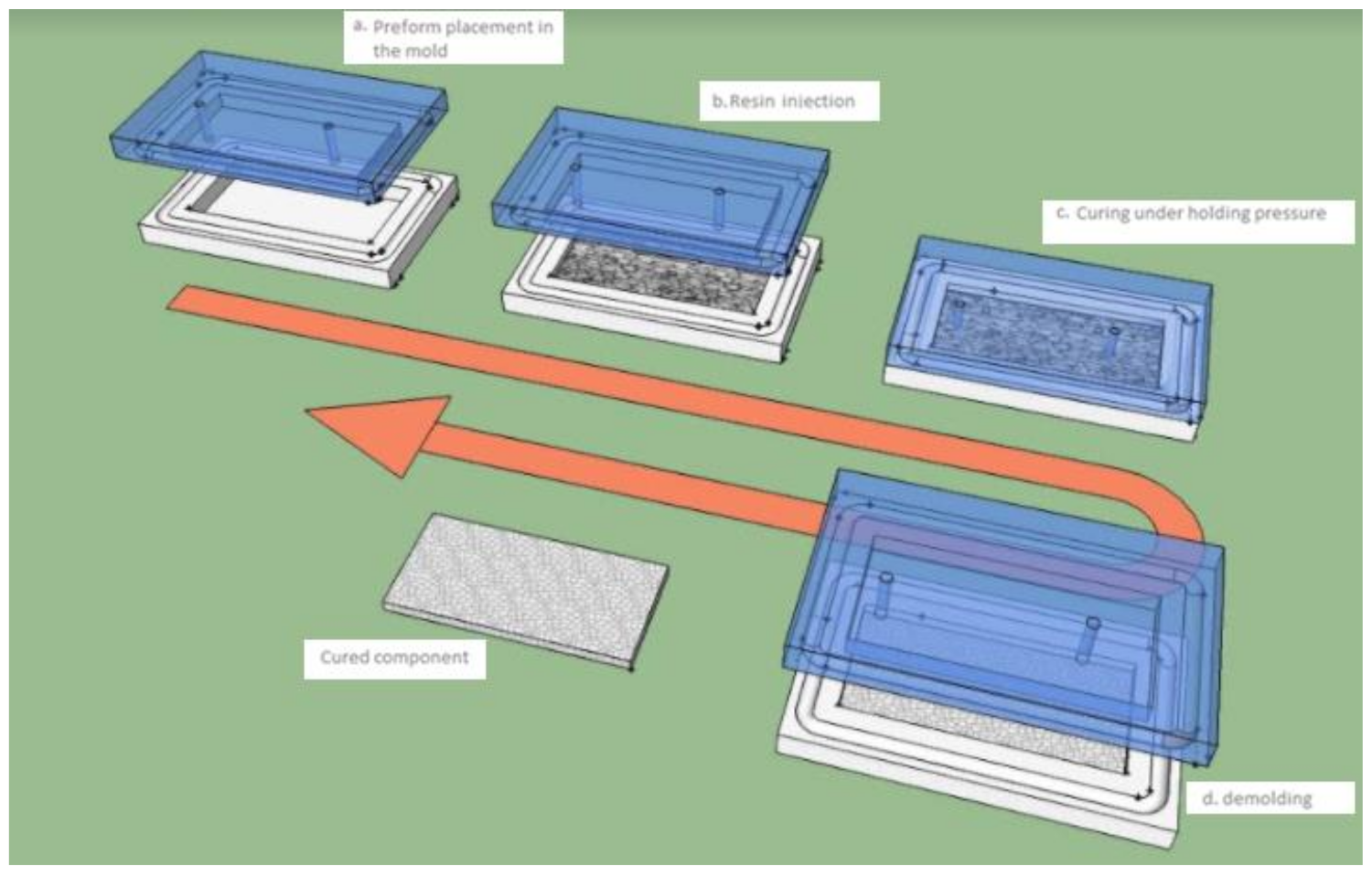 a. Preform placement in the mold

b.Resin injection

c. Curing under holding pressure

Cured component

d. demolding