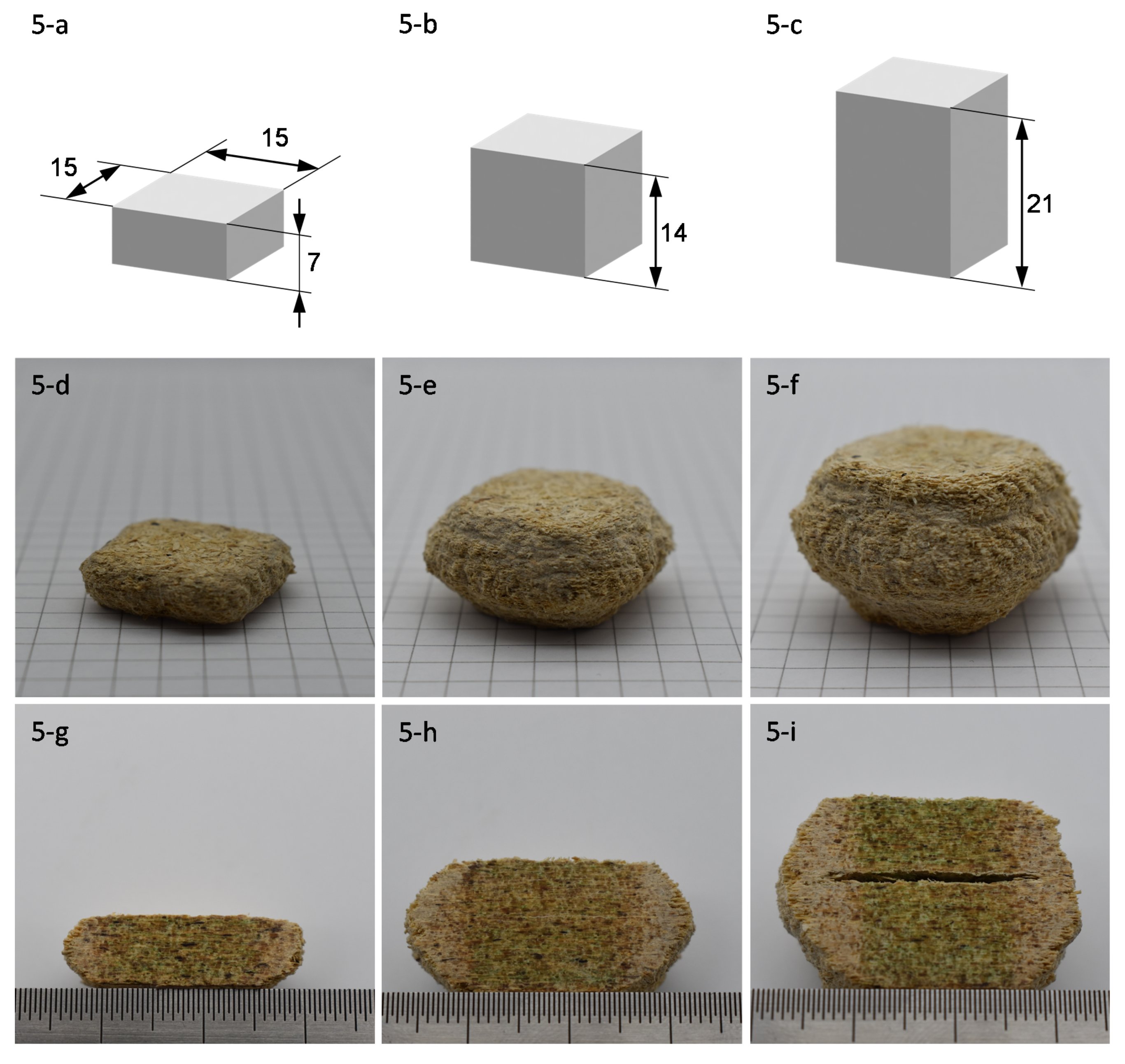 5-a

15

15

7

5-b

14

5-c

21

5-d

5-e

5-f

5-g

5-h

5-i