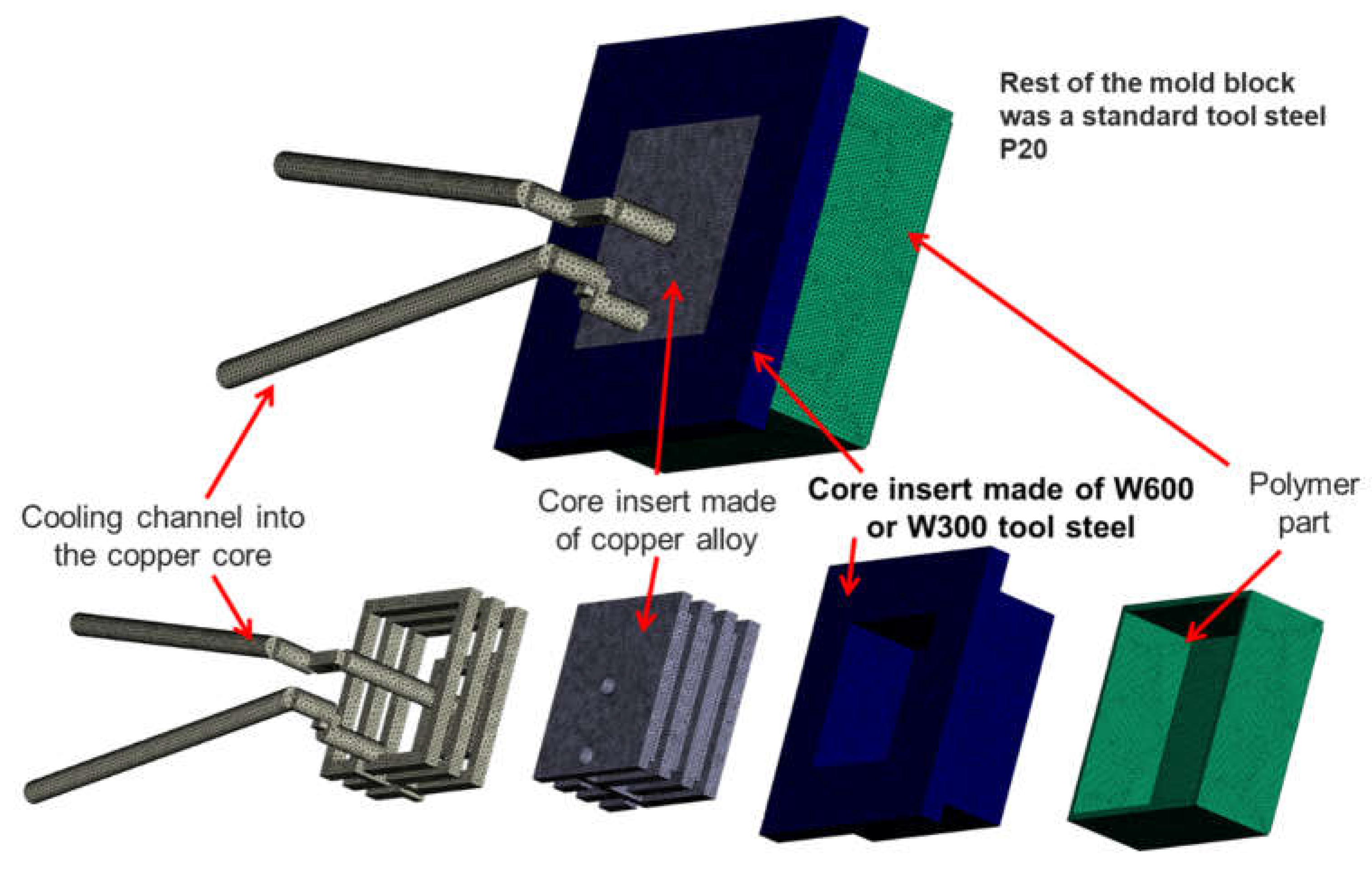 Rest of the mold block was a standard tool steel P20

Cooling channel into the copper core

Core insert made of copper alloy

Core insert made of W600 or W300 tool steel

Polymer part