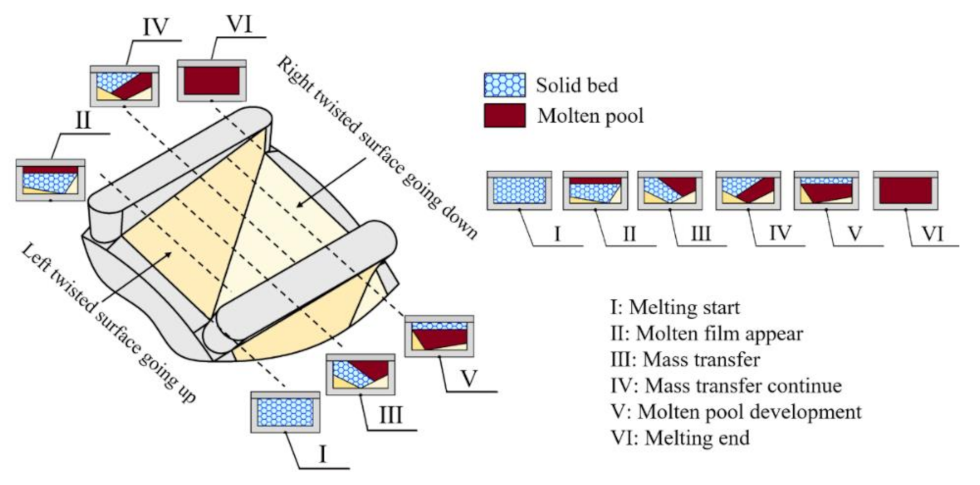 IV
VI
II
Right twisted surface going down
Left twisted surface going up
V
III
I

Solid bed
Molten pool

I
II
III
IV
V
VI

I: Melting start
II: Molten film appear
III: Mass transfer
IV: Mass transfer continue
V: Molten pool development
VI: Melting end