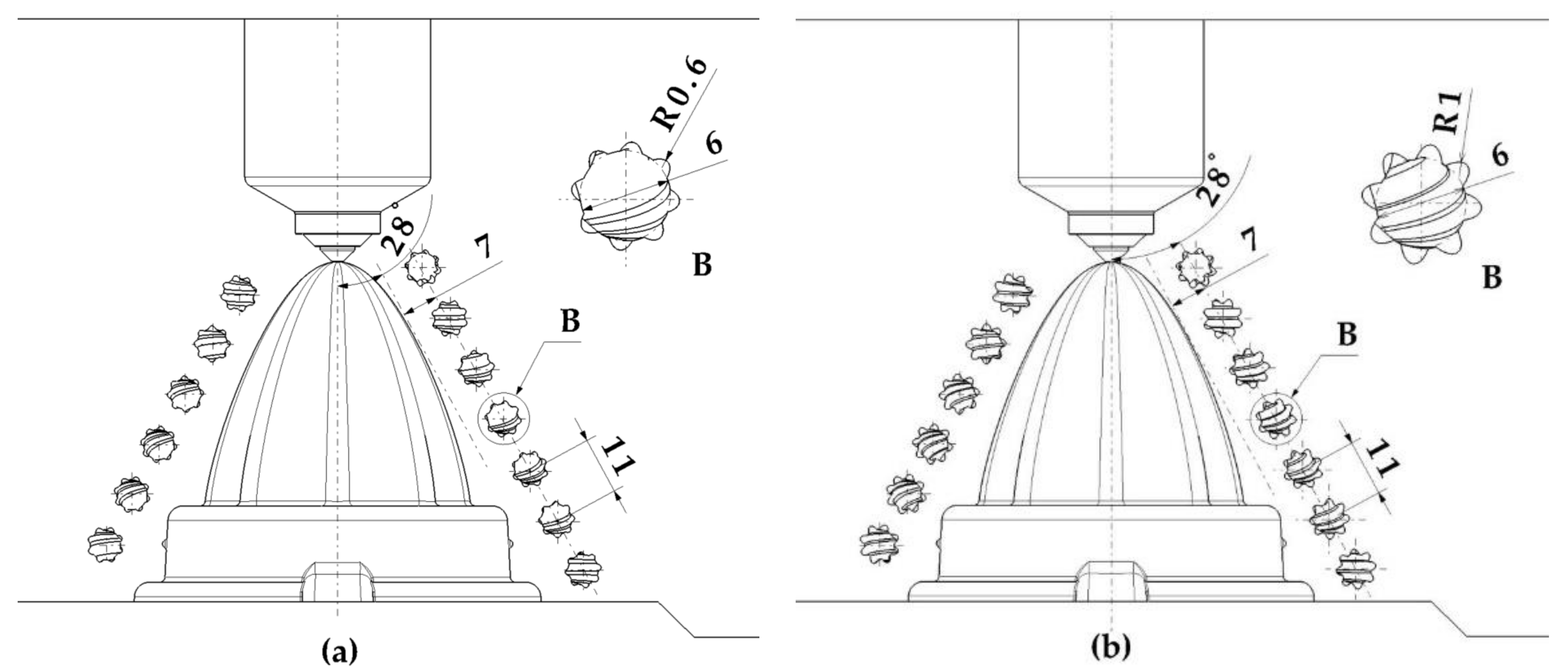 R0.6
6
28°
7
B
B
11
(a)

R1
6
28°
7
B
B
11
(b)