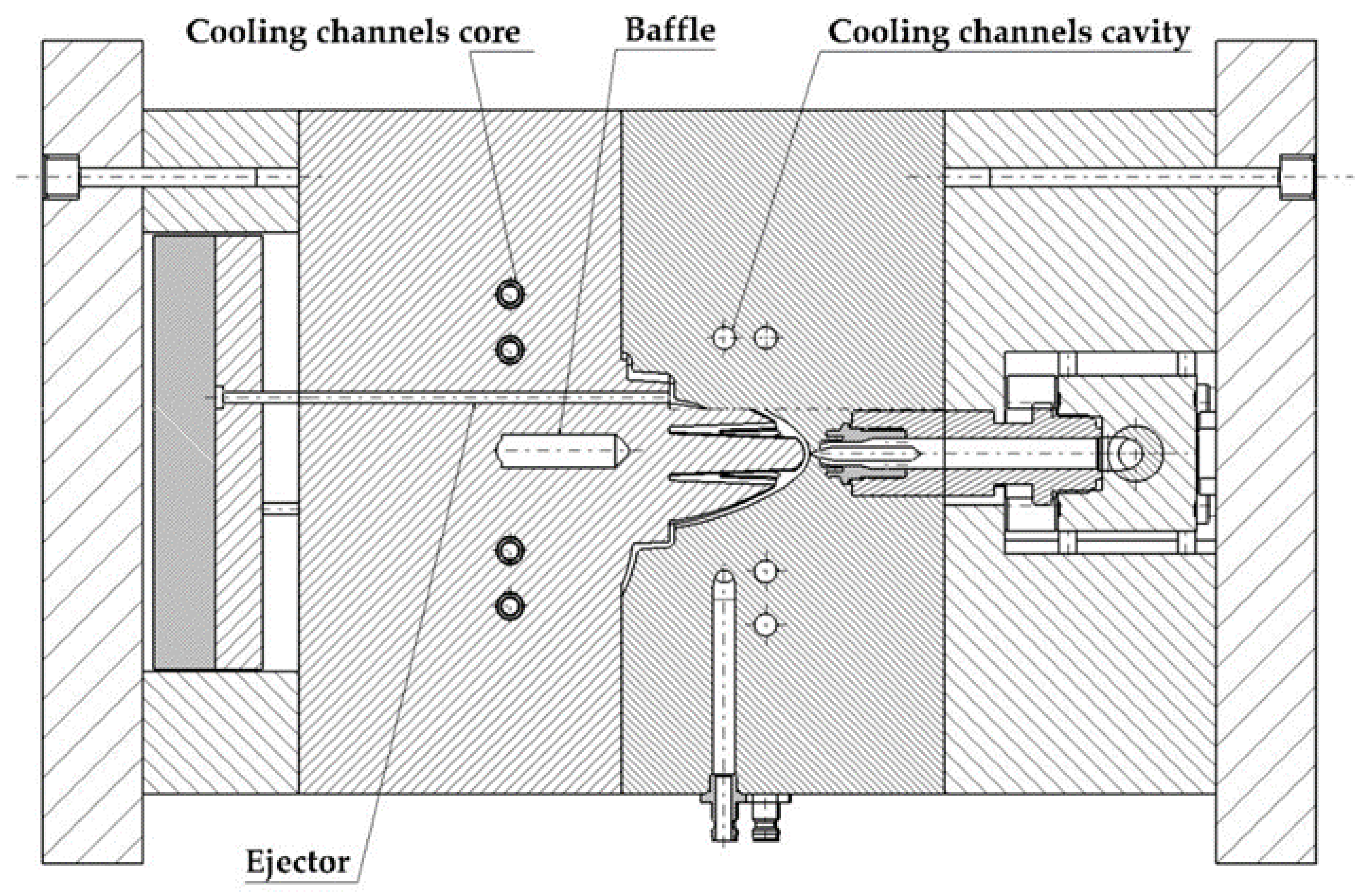 Cooling channels core
Baffle
Cooling channels cavity
Ejector