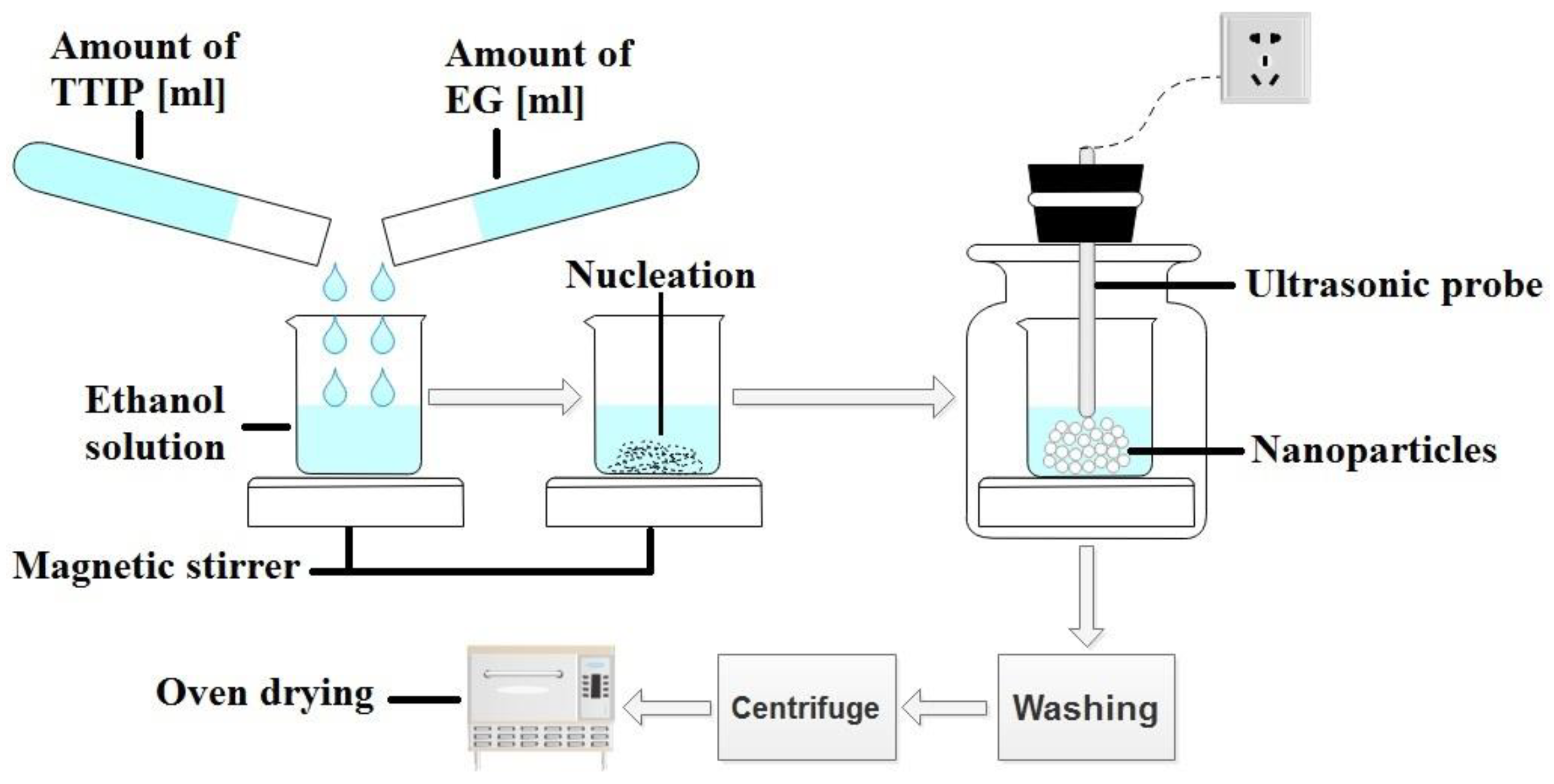 Amount of TTIP [ml]

Amount of EG [ml]

Nucleation

Ultrasonic probe

Ethanol solution

Nanoparticles

Magnetic stirrer

Oven drying

Centrifuge

Washing