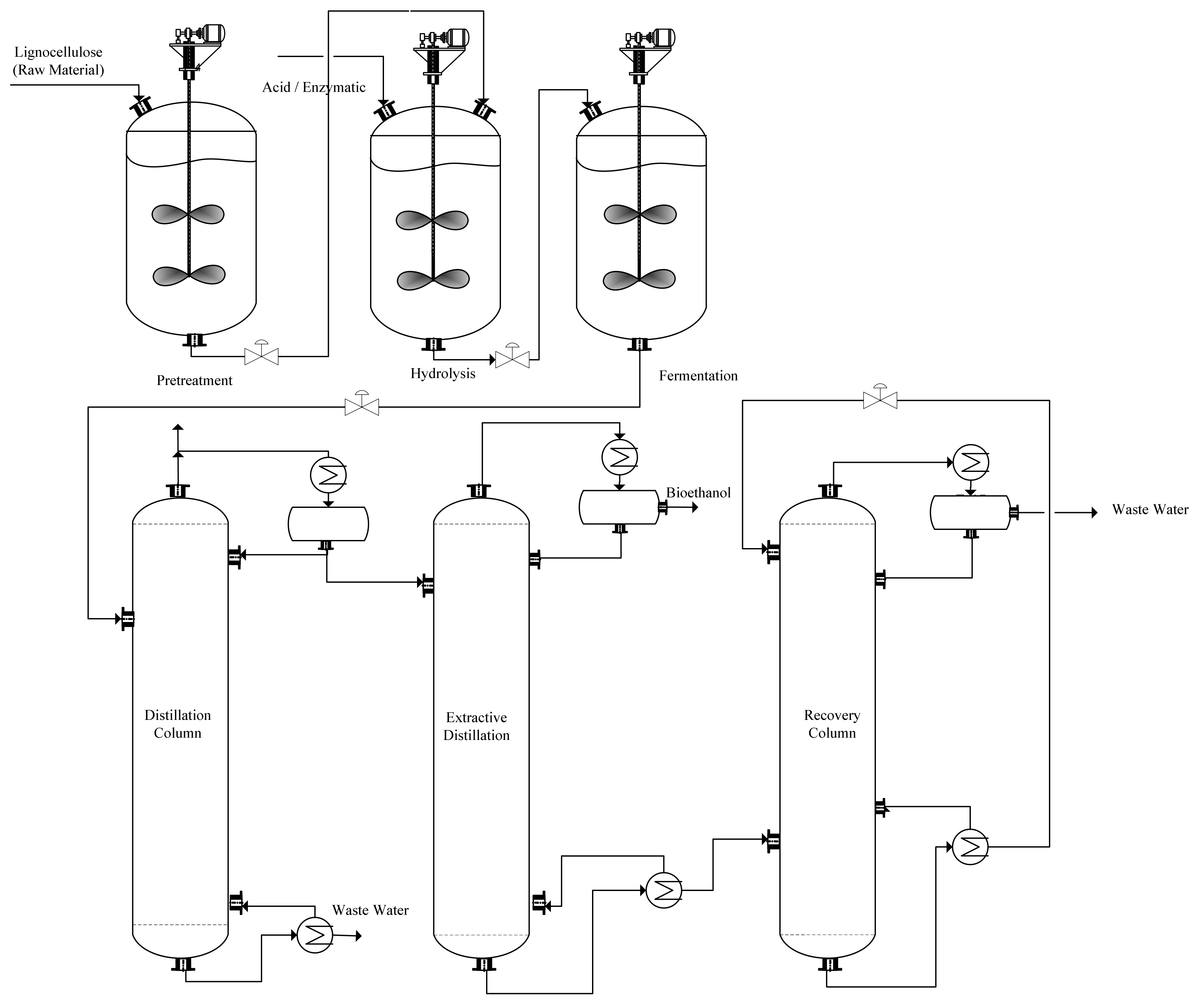 Lignocellulose
(Raw Material)

Acid / Enzymatic

Pretreatment

Hydrolysis

Fermentation

Bioethanol

Waste Water

Distillation
Column

Extractive
Distillation

Recovery
Column

Waste Water