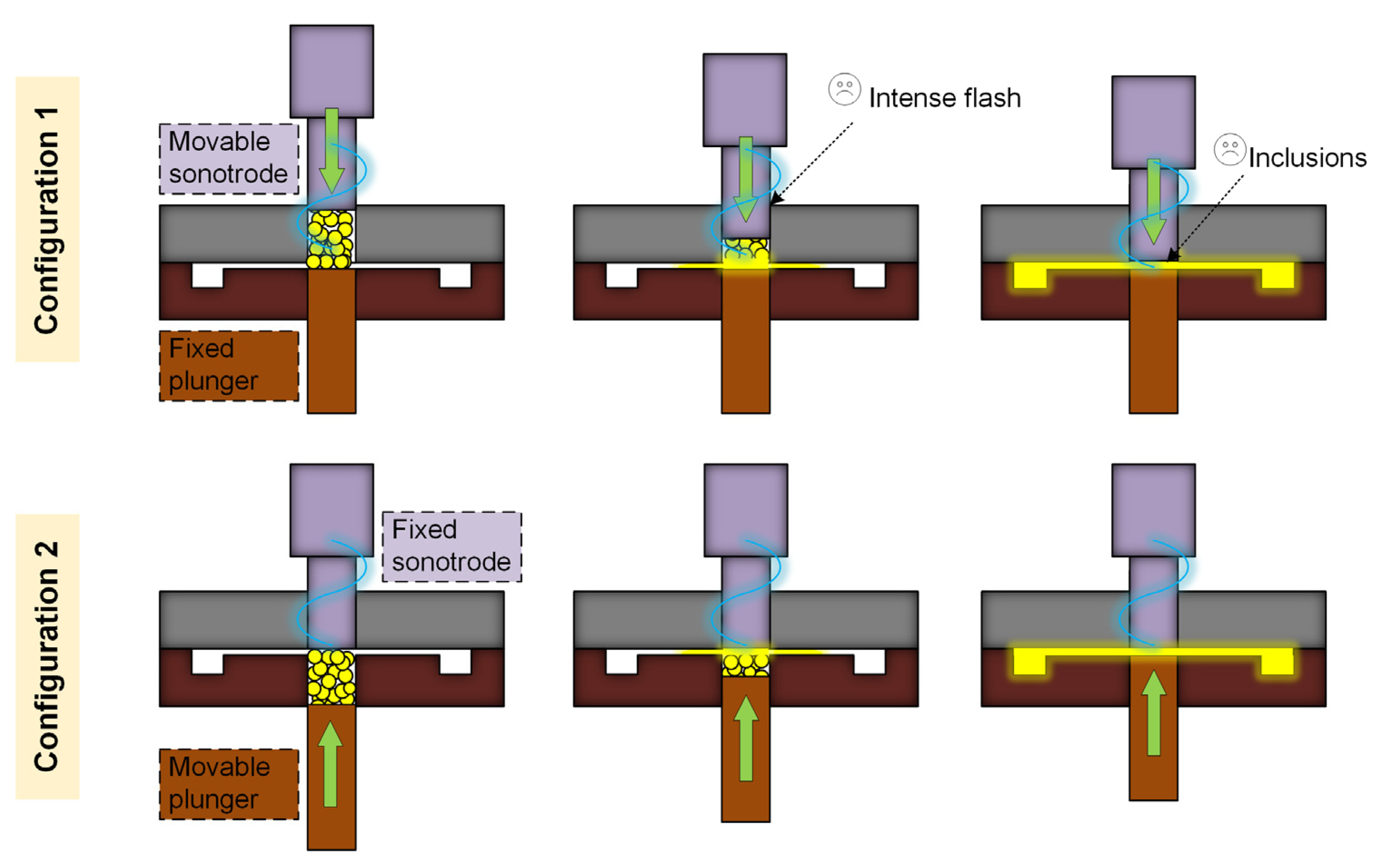 Configuration 1

Movable sonotrode

Fixed plunger

Intense flash

Inclusions

Configuration 2

Fixed sonotrode

Movable plunger