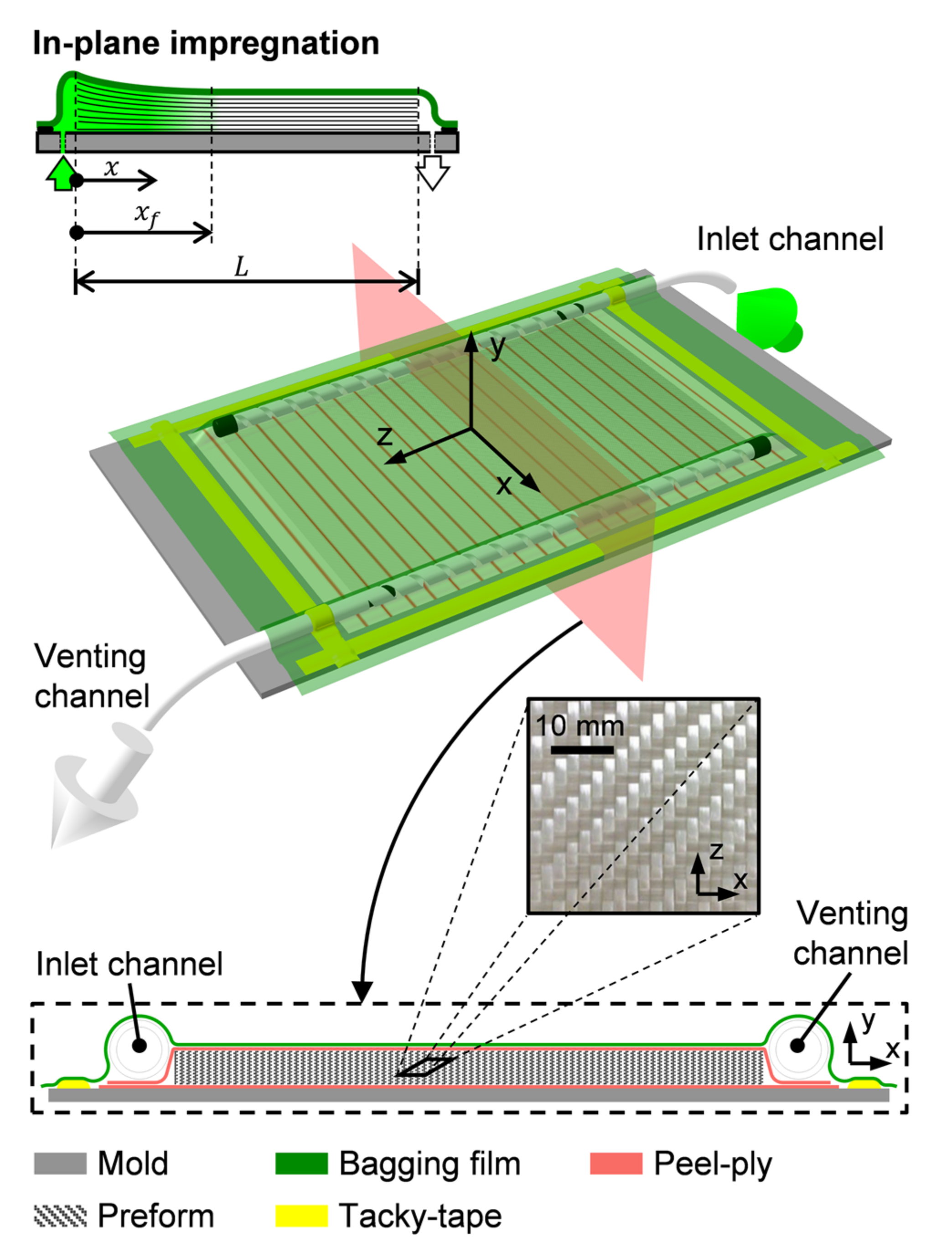 In-plane impregnation

$x$

$x_f$

$L$

Inlet channel

y

z

x

Venting channel

10 mm

z

x

Venting channel

Inlet channel

y

x

Mold

Bagging film

Peel-ply

Preform

Tacky-tape