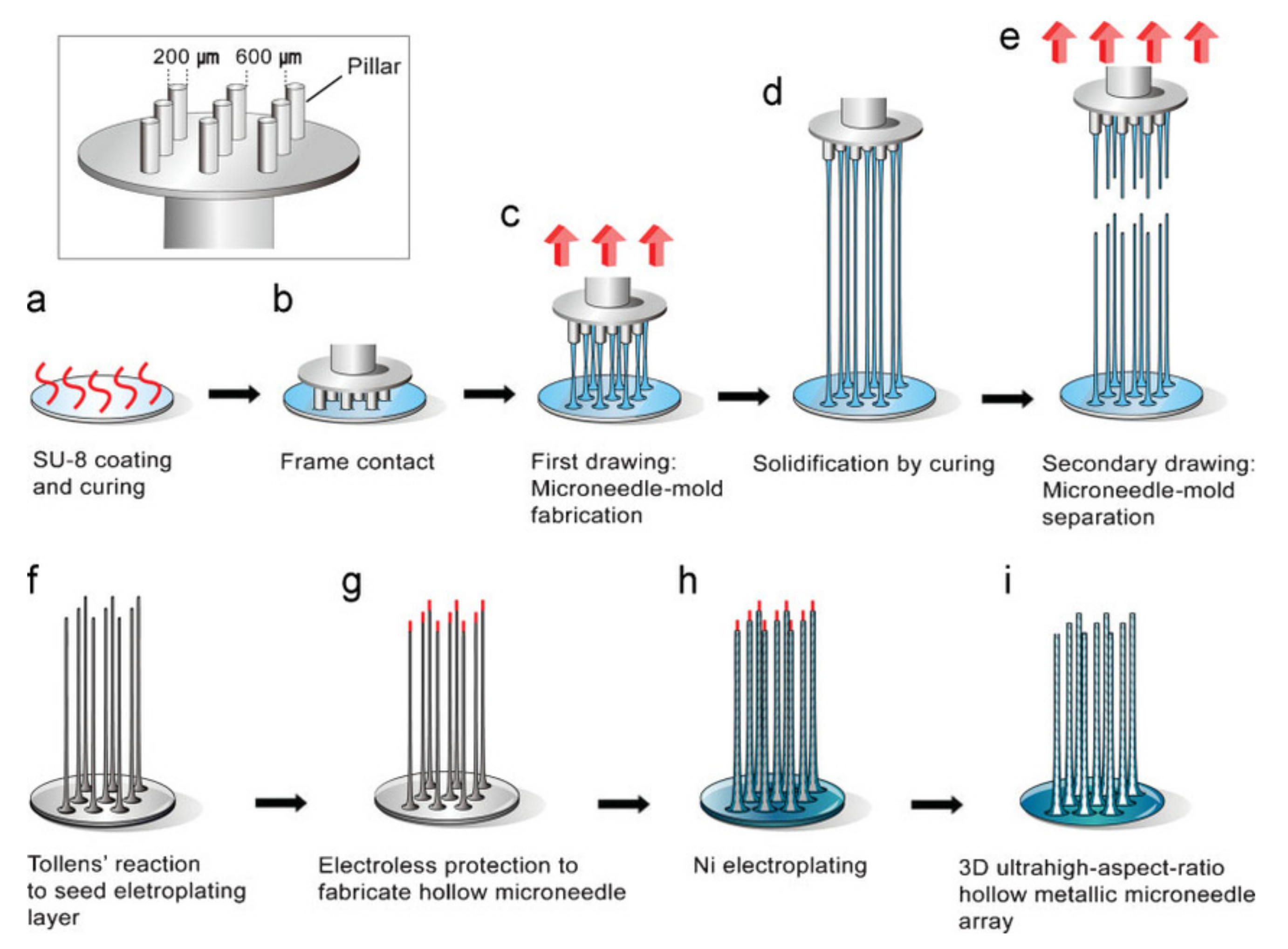 200 μm 600 μm Pillar

a

SU-8 coating and curing

b

Frame contact

c

First drawing: Microneedle-mold fabrication

d

Solidification by curing

e

Secondary drawing: Microneedle-mold separation

f

Tollens' reaction to seed eletroplating layer

g

Electroless protection to fabricate hollow microneedle

h

Ni electroplating

i

3D ultrahigh-aspect-ratio hollow metallic microneedle array