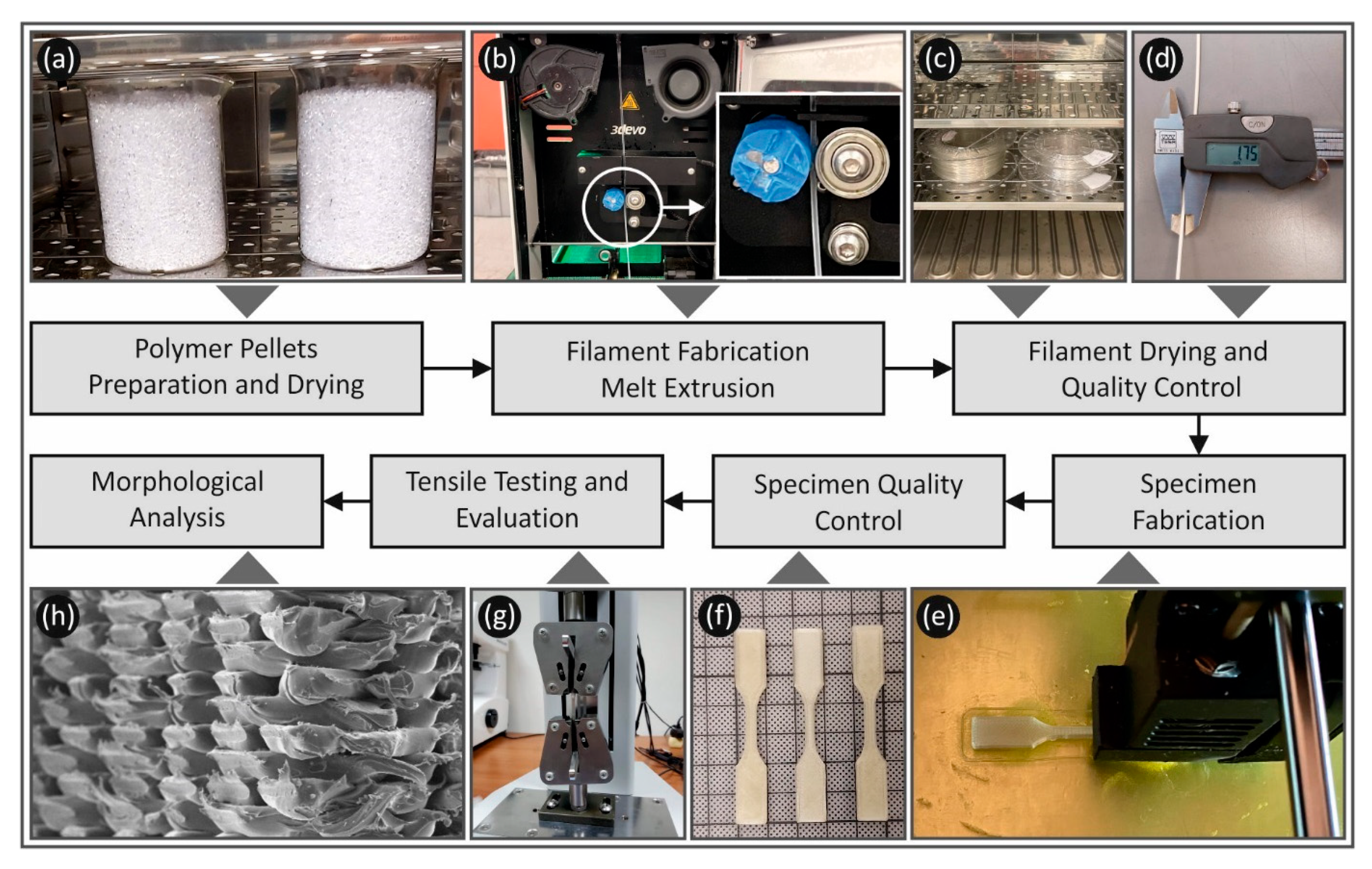 (a)

(b)

3devo

(c)

(d)

C/ON

1.75

Polymer Pellets Preparation and Drying

Filament Fabrication Melt Extrusion

Filament Drying and Quality Control

Specimen Fabrication

Specimen Quality Control

Tensile Testing and Evaluation

Morphological Analysis

(h)

(g)

(f)

(e)