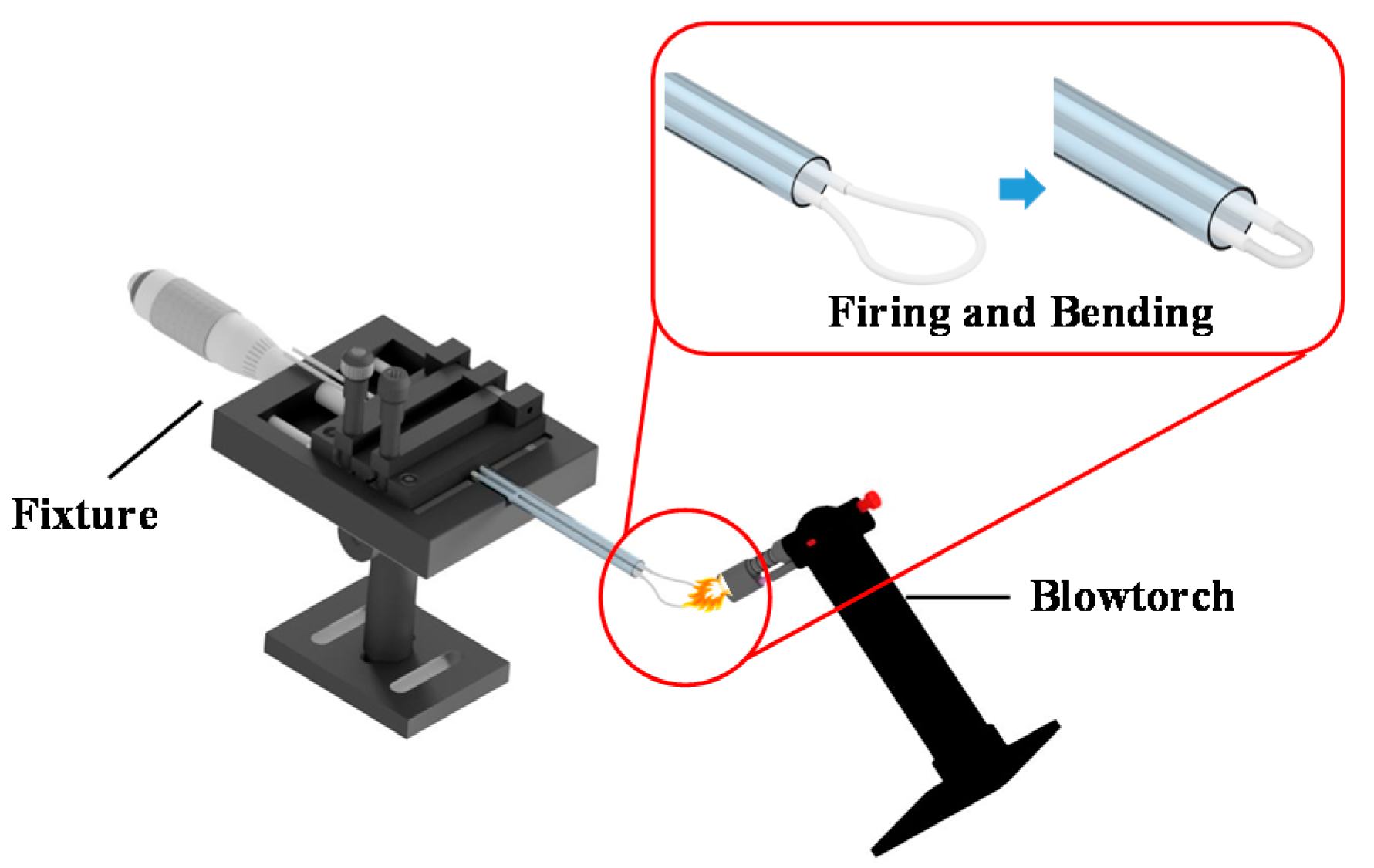 Firing and Bending

Fixture

Blowtorch