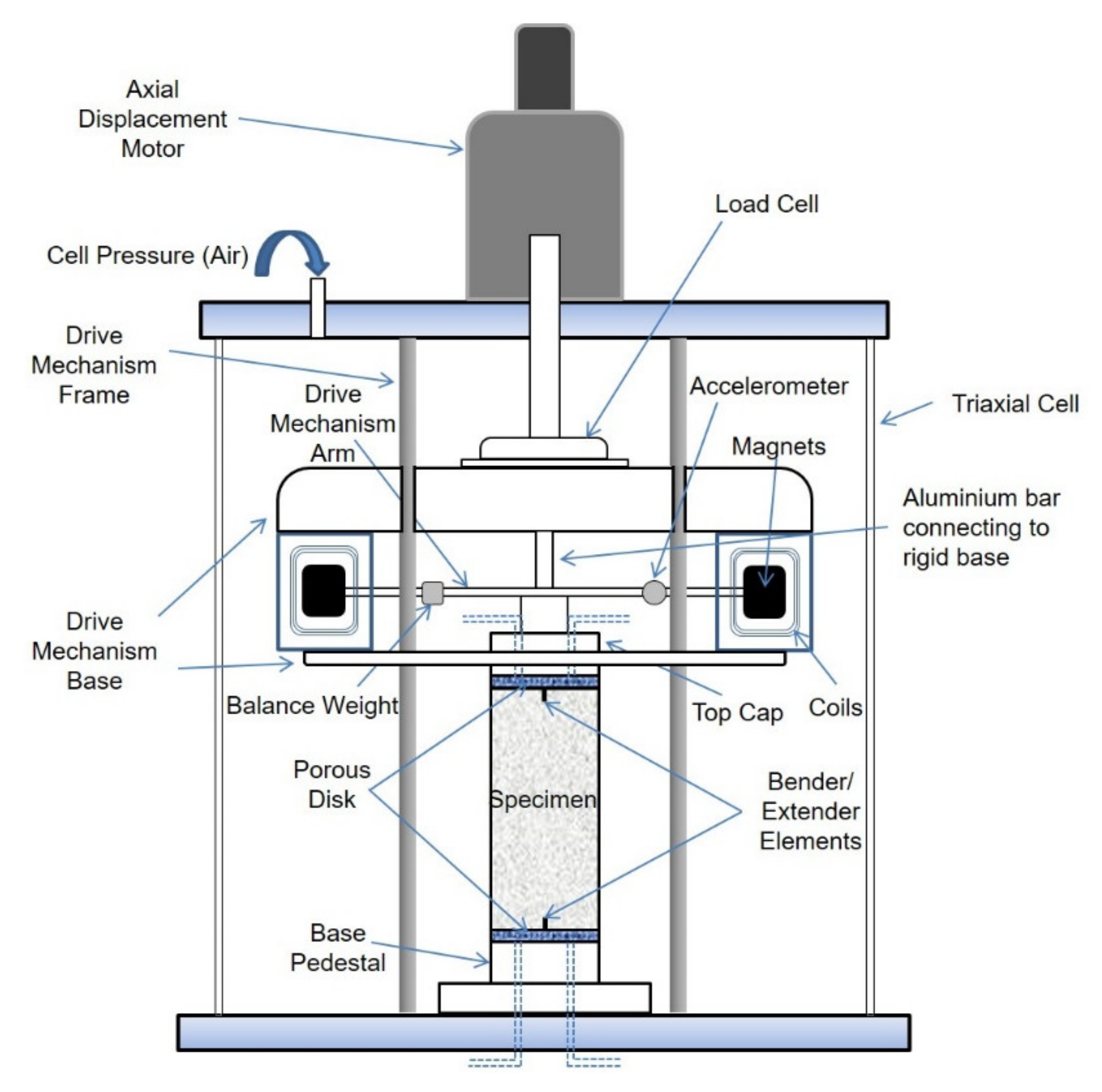 Axial Displacement Motor

Load Cell

Cell Pressure (Air)

Drive Mechanism Frame

Drive Mechanism Arm

Accelerometer

Triaxial Cell

Magnets

Aluminium bar connecting to rigid base

Drive Mechanism Base

Balance Weight

Top Cap

Coils

Porous Disk

Specimen

Bender/ Extender Elements

Base Pedestal