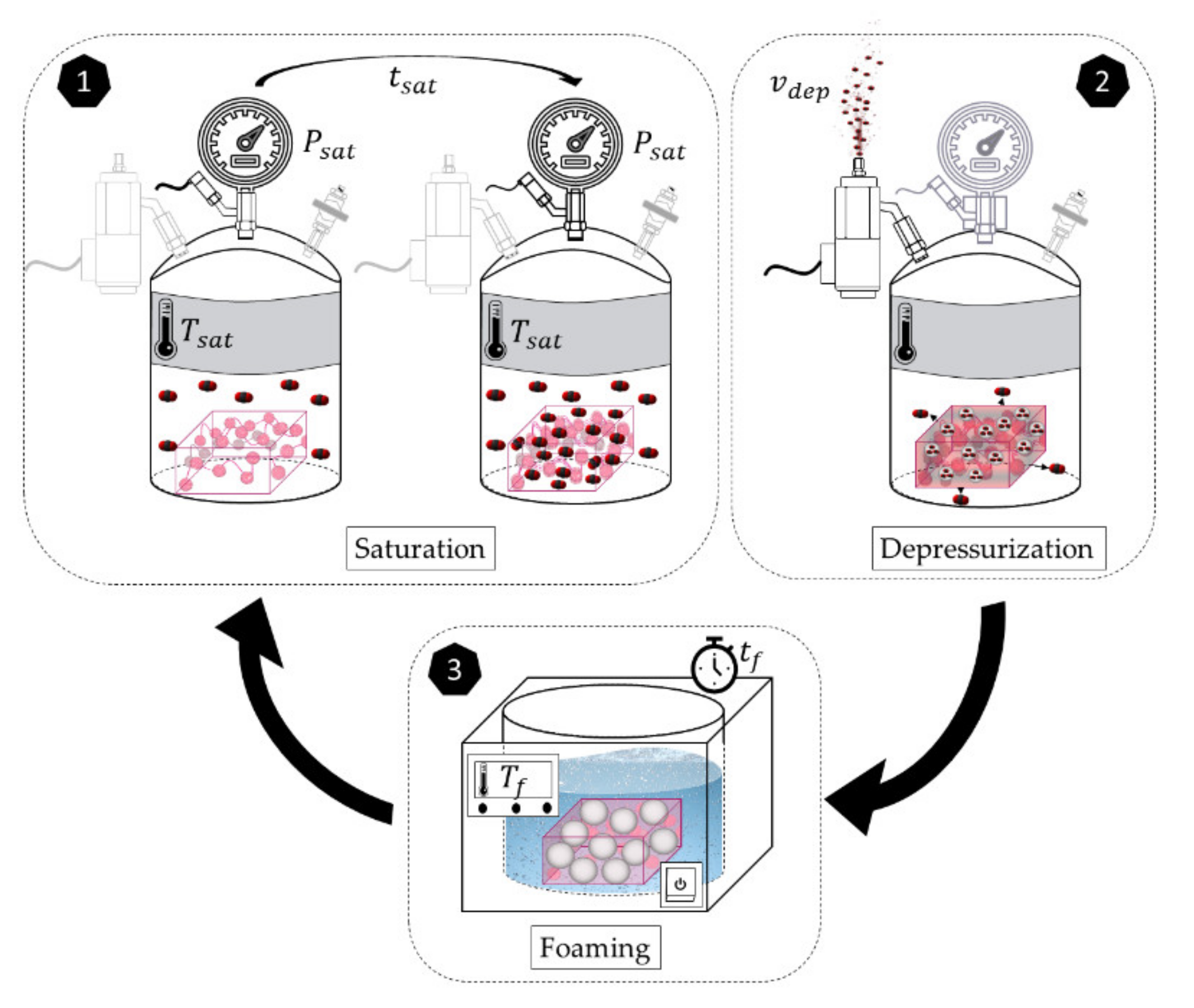 1

$t_{sat}$

$P_{sat}$

$P_{sat}$

$T_{sat}$

$T_{sat}$

Saturation

$v_{dep}$

2

Depressurization

3

$t_f$

$T_f$

Foaming