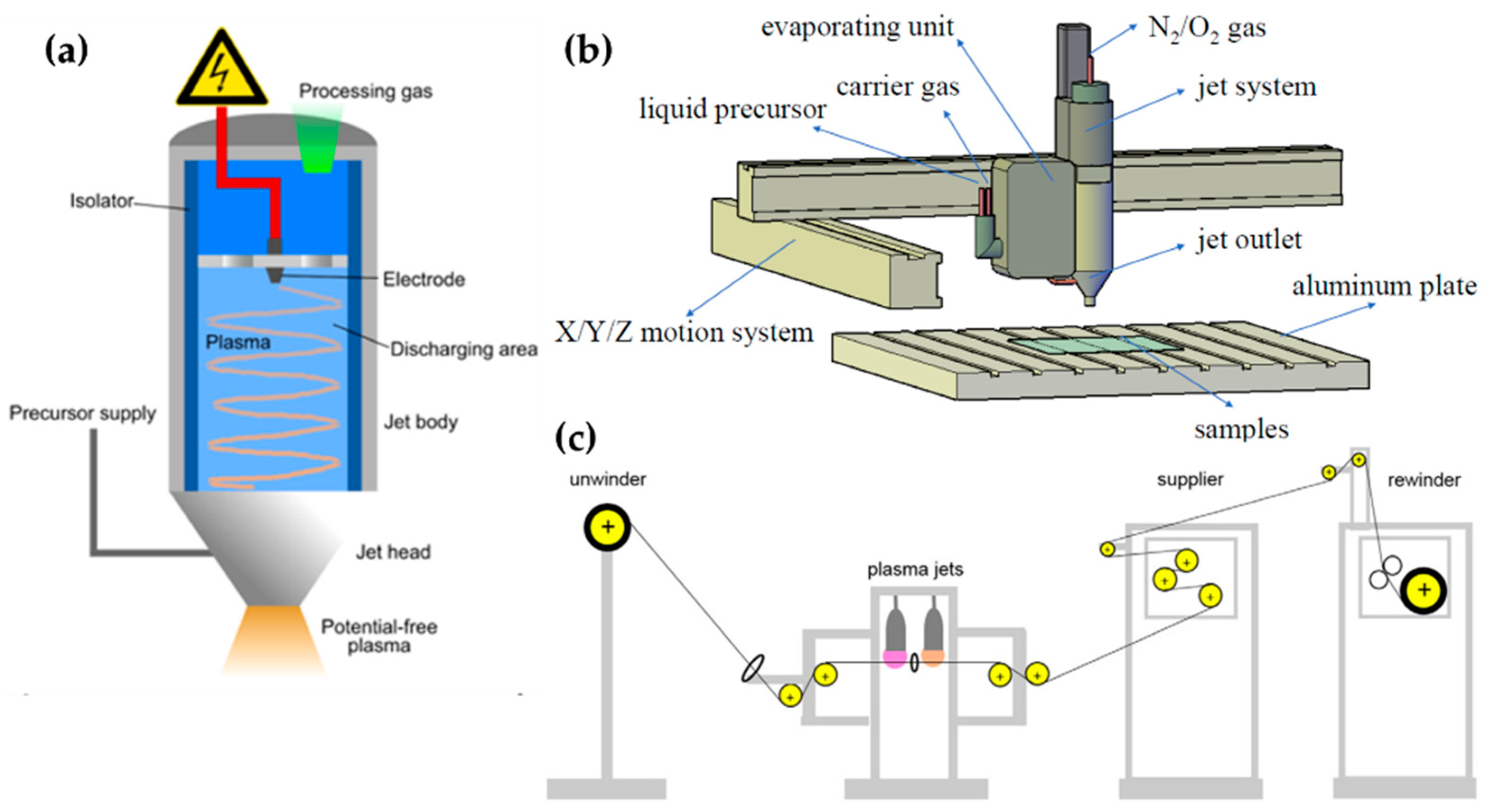 (a)

Processing gas

Isolator

Electrode

Plasma

Discharging area

Precursor supply

Jet body

Jet head

Potential-free plasma

(b)

evaporating unit

$N_2/O_2$ gas

carrier gas

jet system

liquid precursor

jet outlet

aluminum plate

X/Y/Z motion system

samples

(c)

unwinder

supplier

rewinder

plasma jets