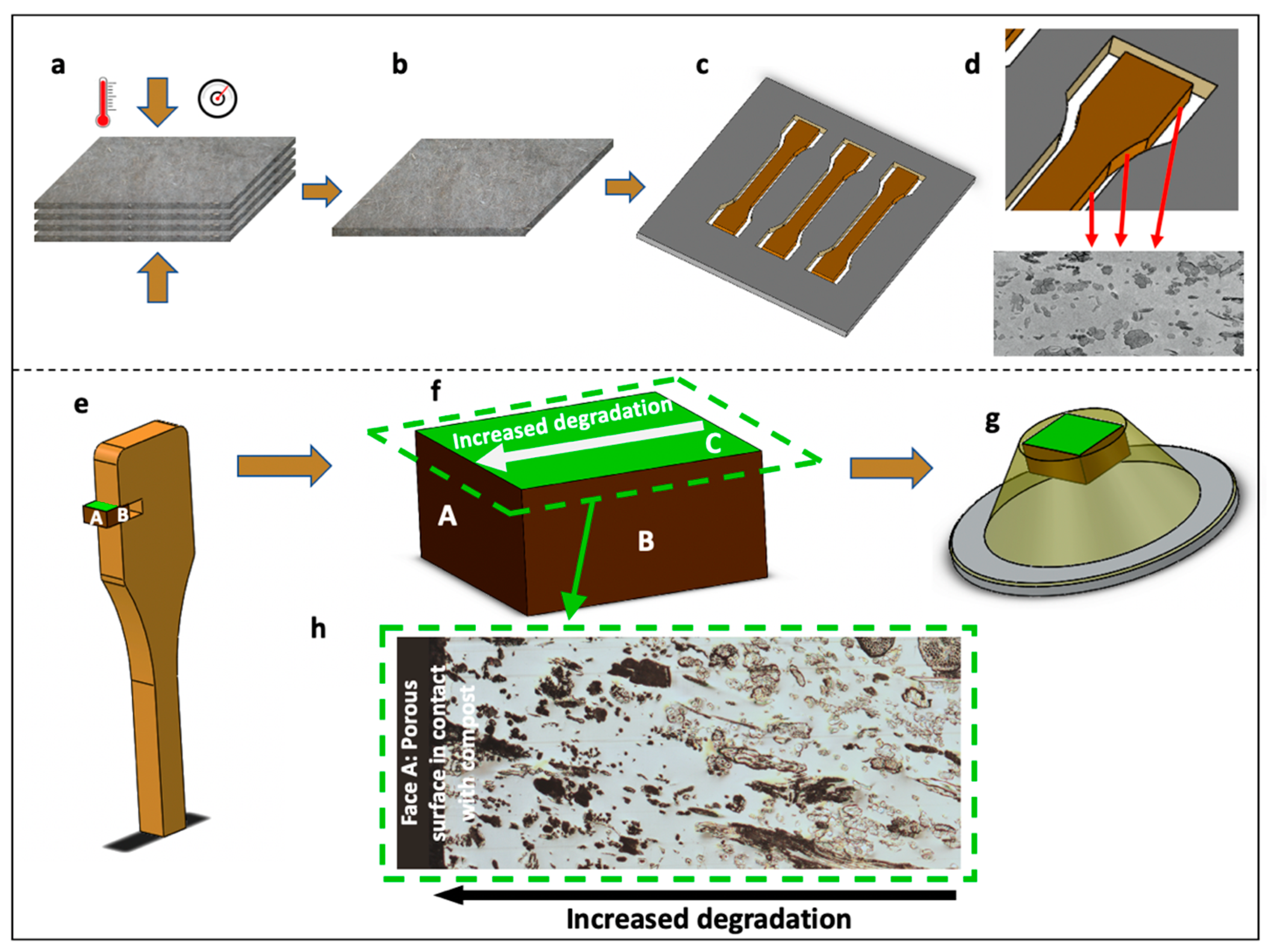 a

b

c

d

e

A B

f

Increased degradation

C

A

B

g

h

Face A: Porous surface in contact with compost

Increased degradation