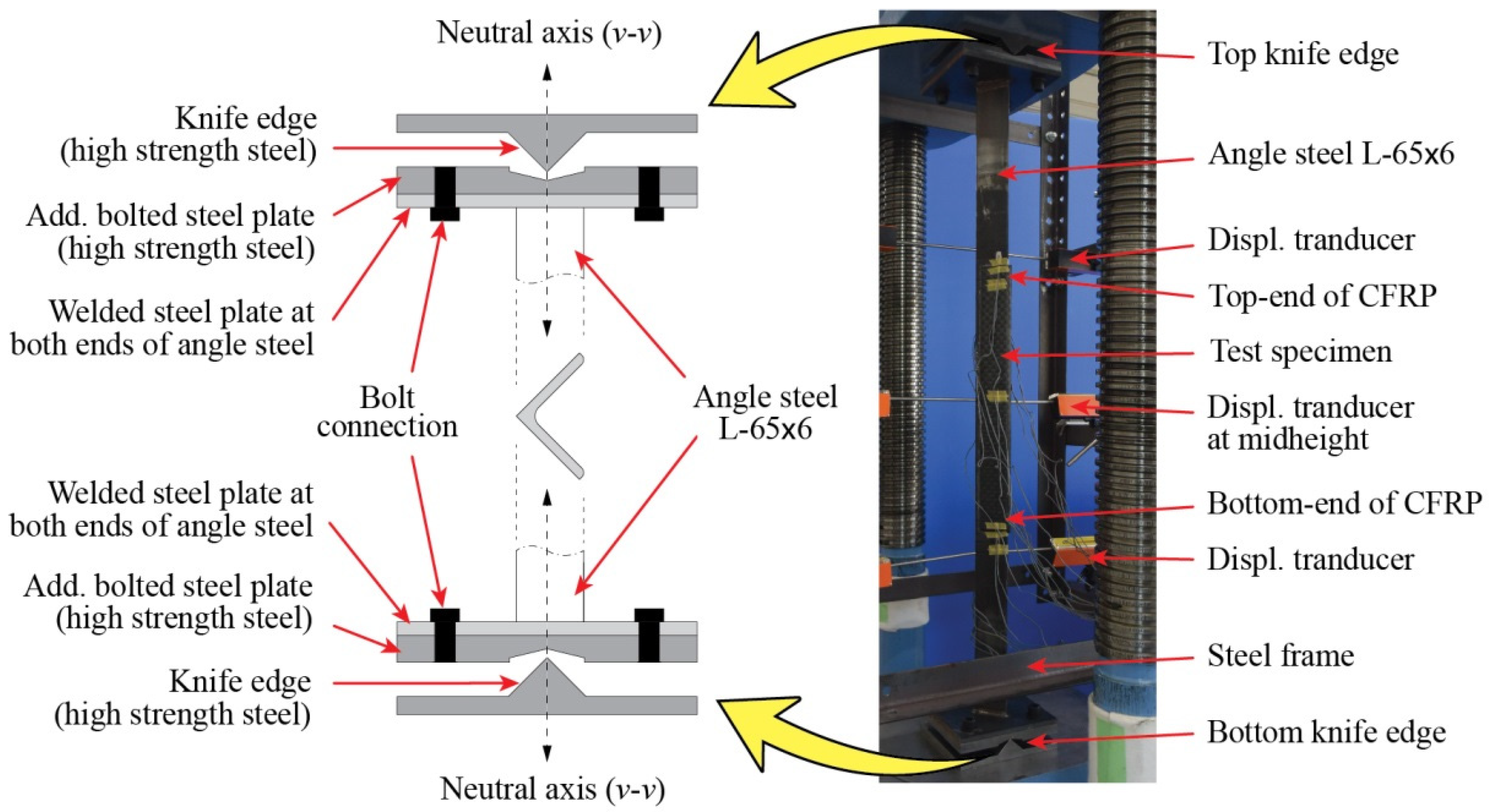 Neutral axis (v-v)

Knife edge
(high strength steel)

Add. bolted steel plate
(high strength steel)

Welded steel plate at
both ends of angle steel

Bolt
connection

Angle steel
L-65x6

Welded steel plate at
both ends of angle steel

Add. bolted steel plate
(high strength steel)

Knife edge
(high strength steel)

Neutral axis (v-v)

Top knife edge

Angle steel L-65x6

Displ. tranducer

Top-end of CFRP

Test specimen

Displ. tranducer
at midheight

Bottom-end of CFRP

Displ. tranducer

Steel frame

Bottom knife edge