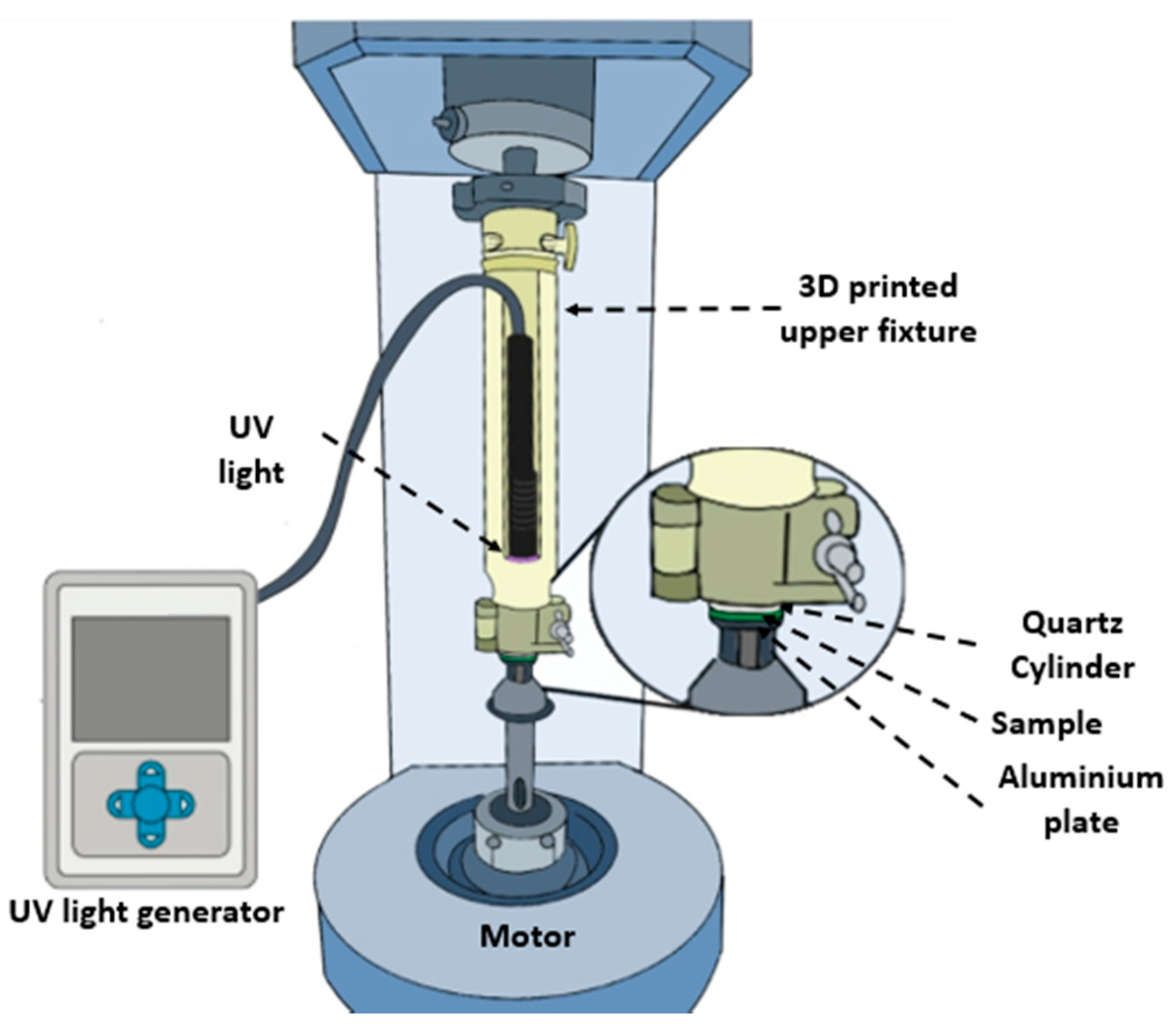 3D printed upper fixture

UV light

Quartz Cylinder

Sample

Aluminium plate

UV light generator

Motor