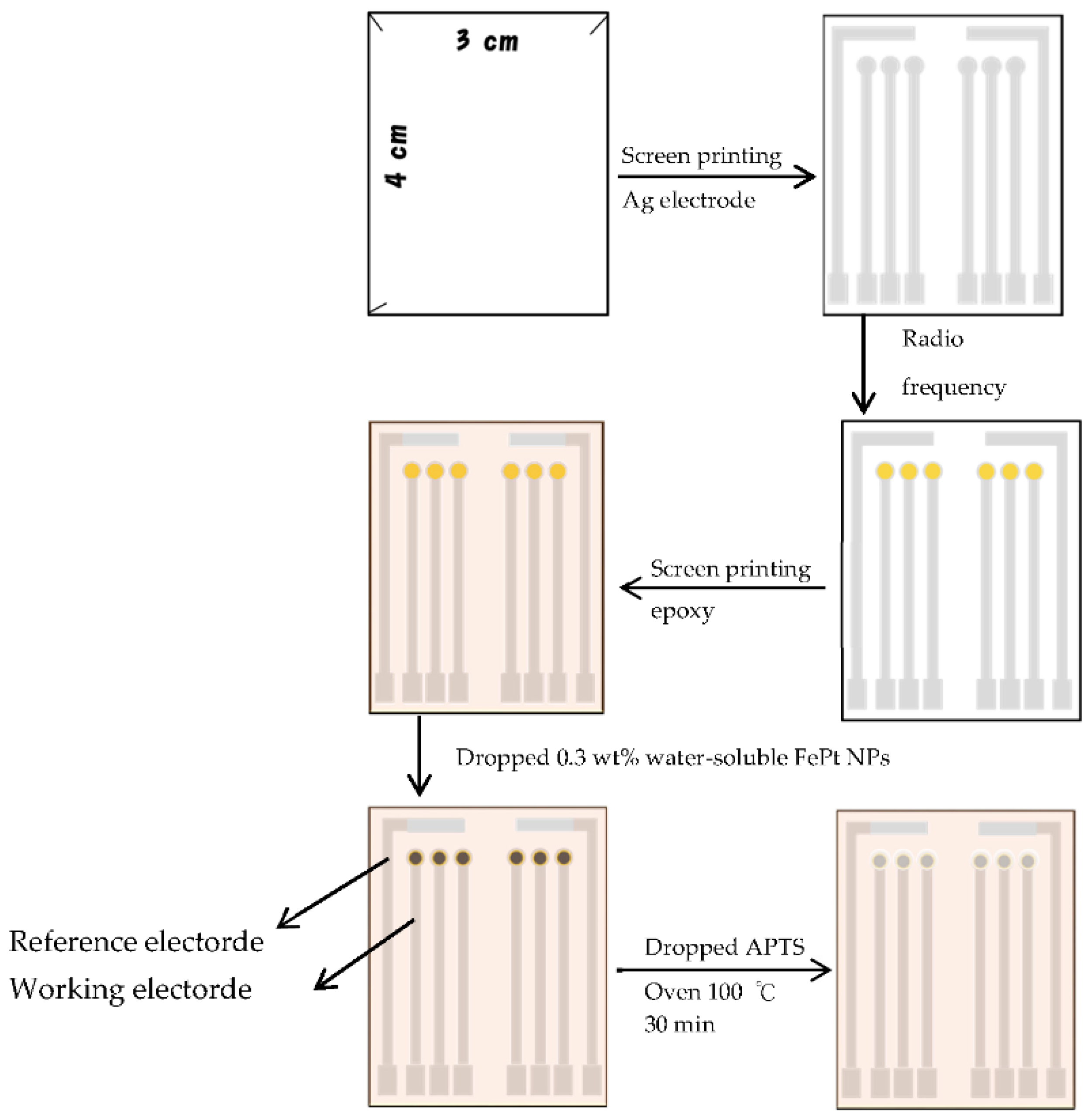 3 cm

4 cm

Screen printing
Ag electrode

Radio
frequency

Screen printing
epoxy

Dropped 0.3 wt% water-soluble FePt NPs

Reference electorde
Working electorde

Dropped APTS
Oven 100 ℃
30 min