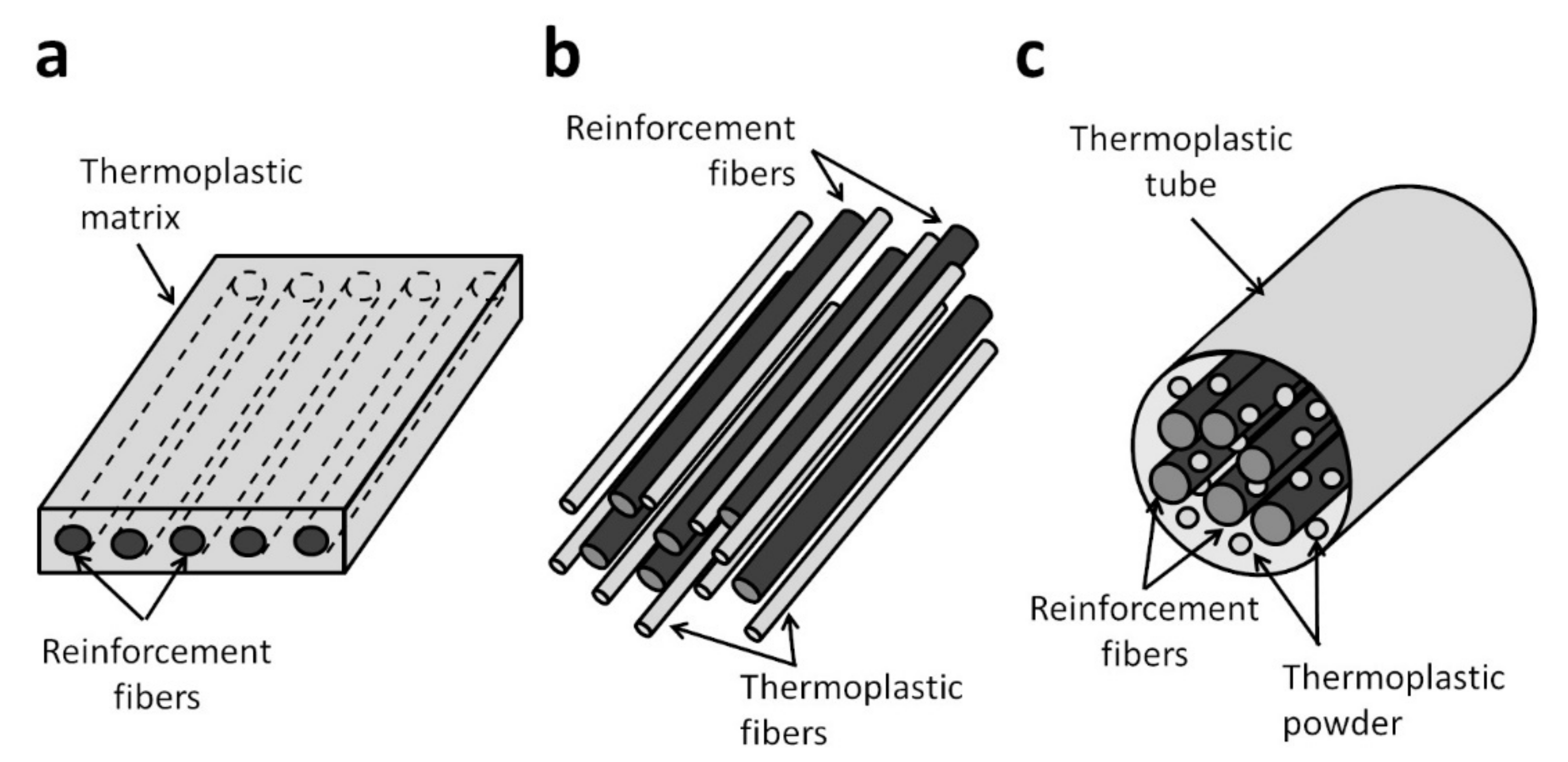 a

Thermoplastic matrix

Reinforcement fibers

b

Reinforcement fibers

Thermoplastic fibers

c

Thermoplastic tube

Reinforcement fibers

Thermoplastic powder